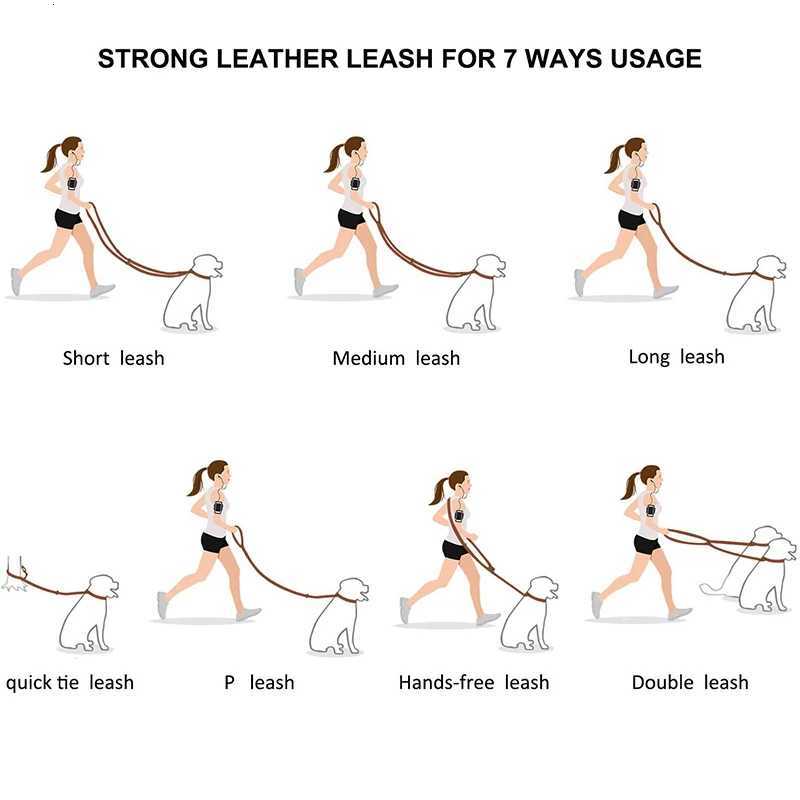 STRONG LEATHER LEASH FOR 7 WAYS USAGE

Short leash

Medium leash

Long leash

quick tie leash

P leash

Hands-free leash

Double leash