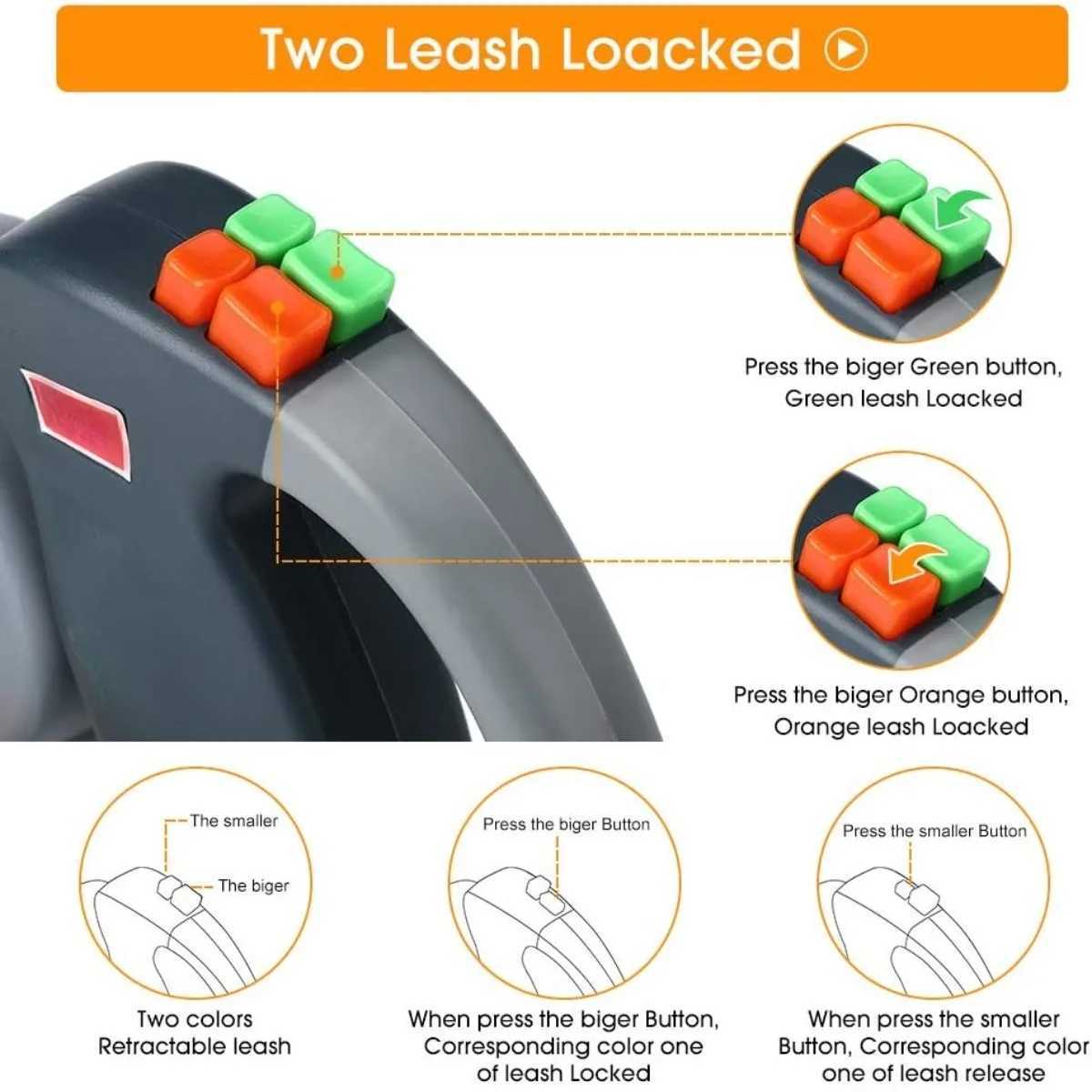 Two Leash Loacked

Press the biger Green button, Green leash Loacked

Press the biger Orange button, Orange leash Loacked

The smaller
The biger

Two colors Retractable leash

Press the biger Button

When press the biger Button, Corresponding color one of leash Locked

Press the smaller Button

When press the smaller Button, Corresponding color one of leash release