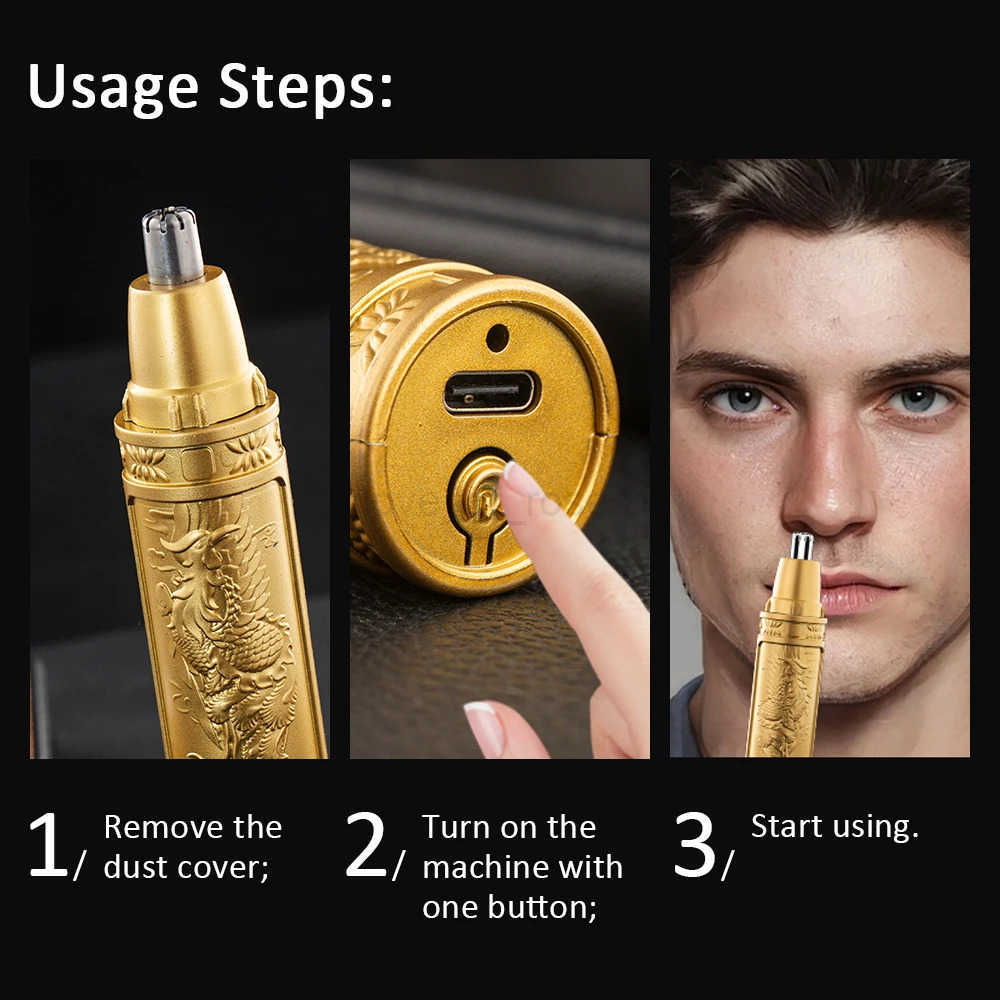 Usage Steps:

1/ Remove the dust cover;

2/ Turn on the machine with one button;

3/ Start using.