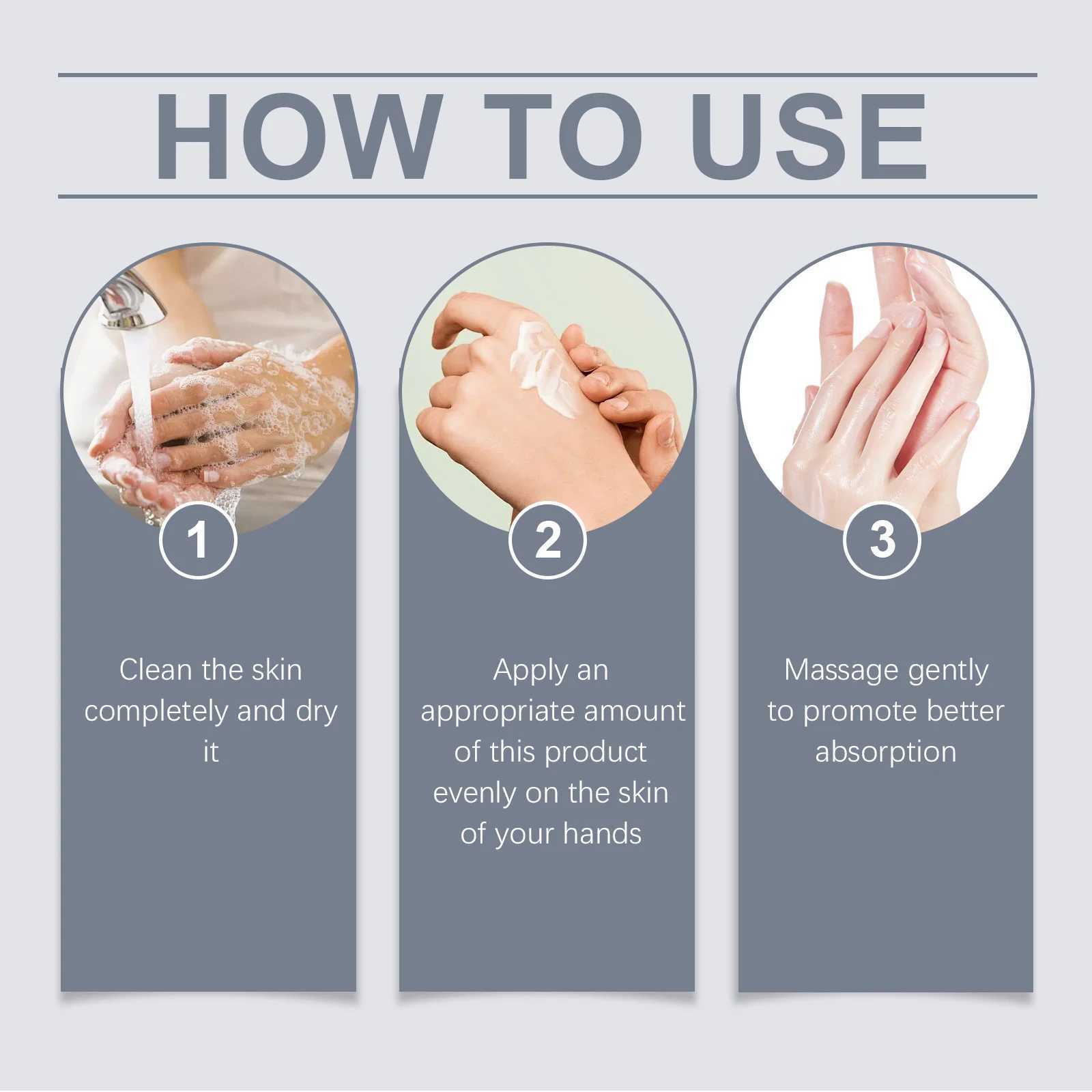 HOW TO USE

1

Clean the skin completely and dry it

2

Apply an appropriate amount of this product evenly on the skin of your hands

3

Massage gently to promote better absorption