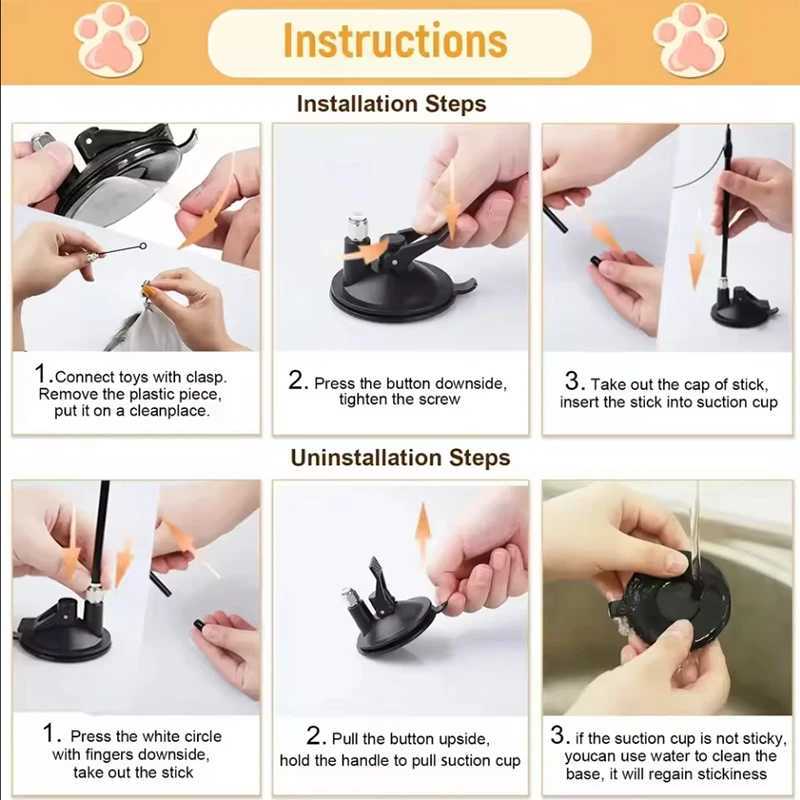 Instructions

Installation Steps

1.Connect toys with clasp. Remove the plastic piece, put it on a cleanplace.

2. Press the button downside, tighten the screw

3. Take out the cap of stick, insert the stick into suction cup

Uninstallation Steps

1. Press the white circle with fingers downside, take out the stick

2. Pull the button upside, hold the handle to pull suction cup

3. if the suction cup is not sticky, youcan use water to clean the base, it will regain stickiness