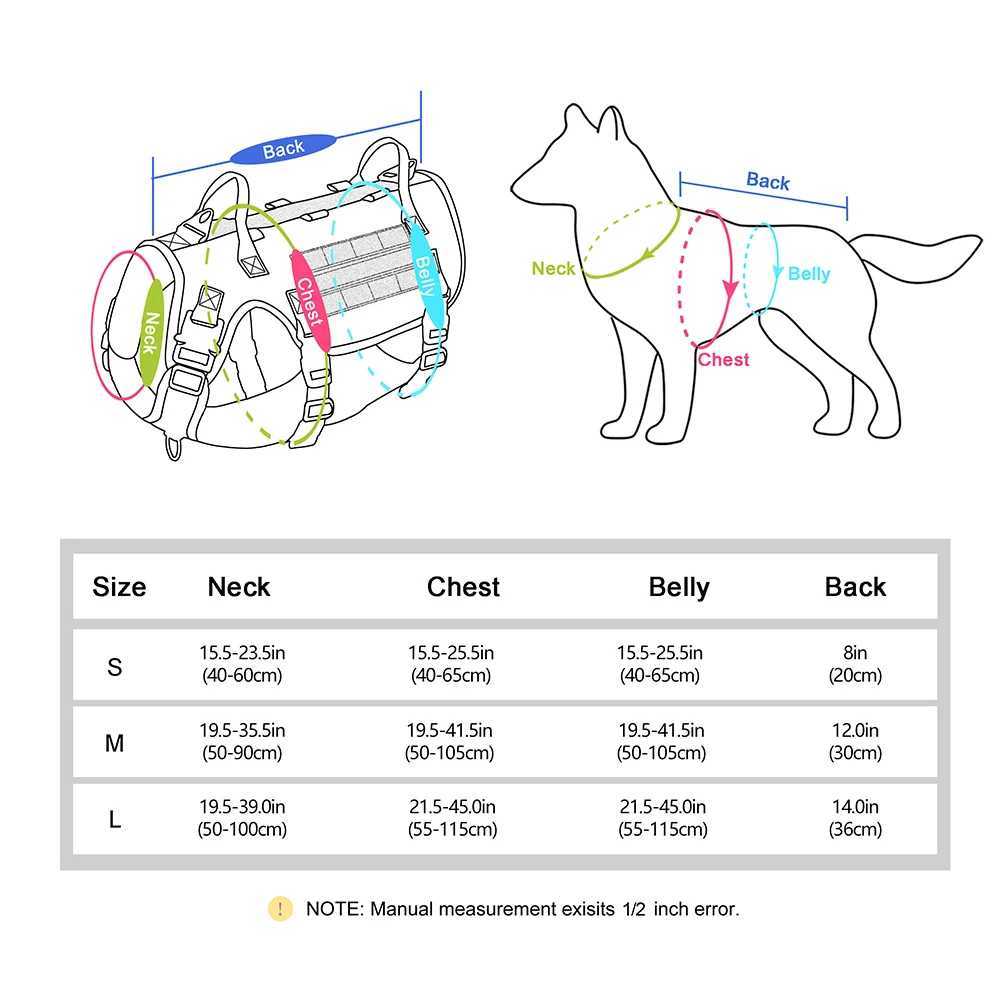 Back

Neck

Chest

Belly

Back

Neck

Belly

Chest

| Size | Neck | Chest | Belly | Back |
|---|---|---|---|---|
| S | 15.5-23.5in (40-60cm) | 15.5-25.5in (40-65cm) | 15.5-25.5in (40-65cm) | 8in (20cm) |
| M | 19.5-35.5in (50-90cm) | 19.5-41.5in (50-105cm) | 19.5-41.5in (50-105cm) | 12.0in (30cm) |
| L | 19.5-39.0in (50-100cm) | 21.5-45.0in (55-115cm) | 21.5-45.0in (55-115cm) | 14.0in (36cm) |

! NOTE: Manual measurement exisits 1/2 inch error.