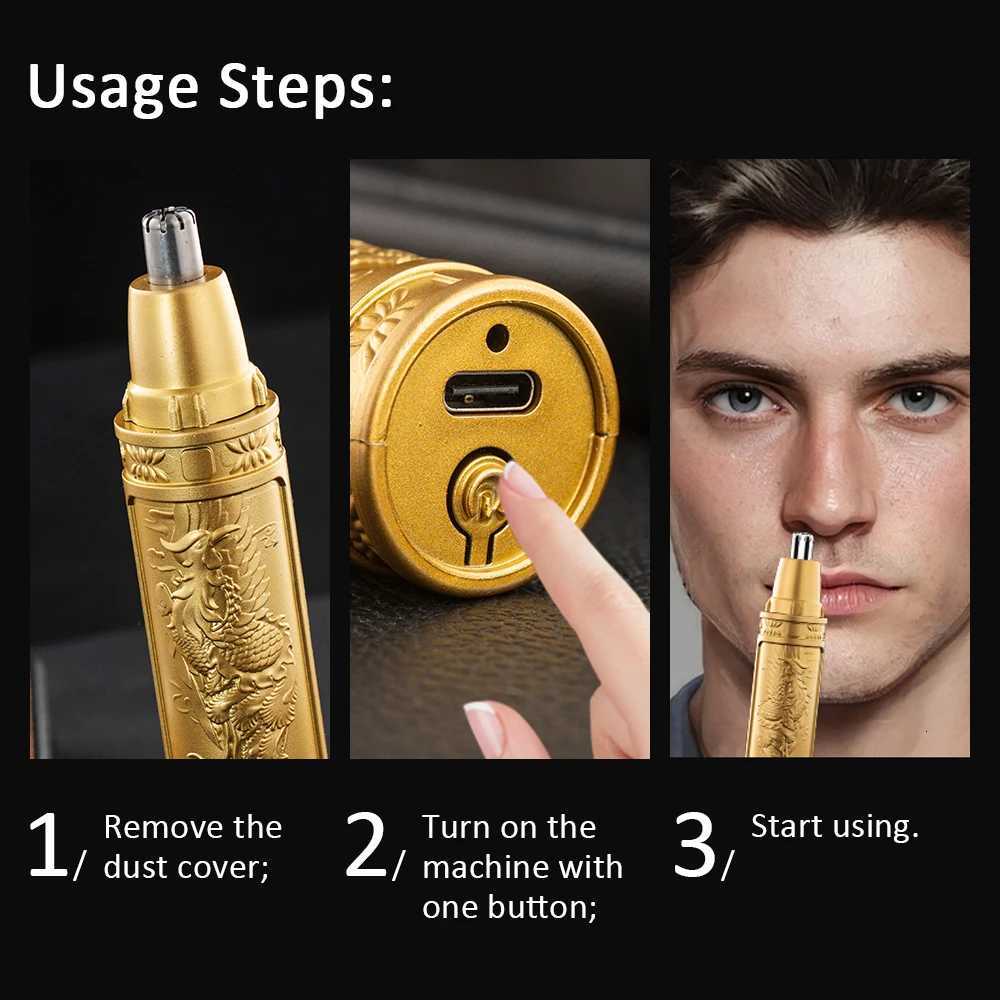 Usage Steps:

1/ Remove the dust cover;

2/ Turn on the machine with one button;

3/ Start using.