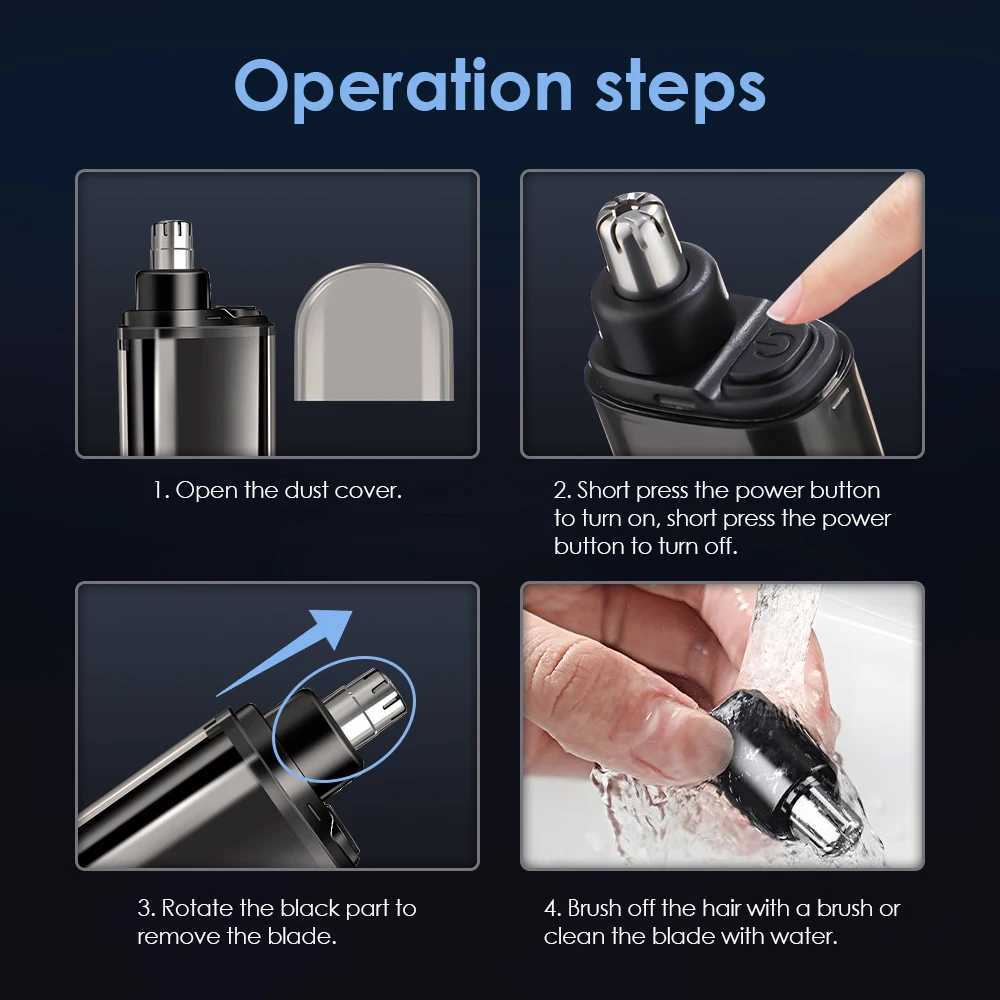 Operation steps

1. Open the dust cover.

2. Short press the power button to turn on, short press the power button to turn off.

3. Rotate the black part to remove the blade.

4. Brush off the hair with a brush or clean the blade with water.