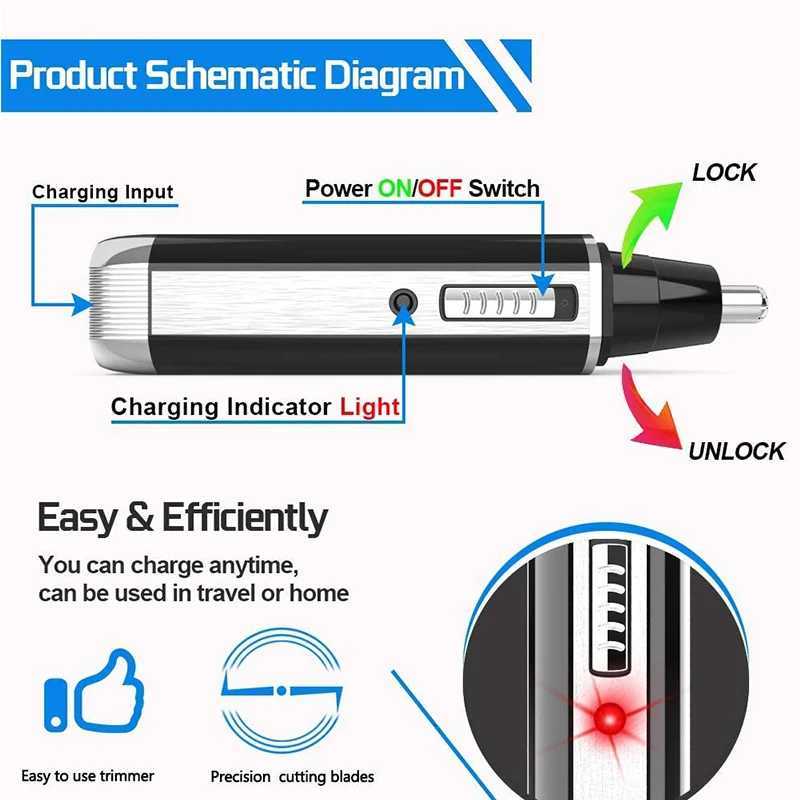 Product Schematic Diagram

Charging Input

Power ON/OFF Switch

LOCK

Charging Indicator Light

UNLOCK

Easy & Efficiently

You can charge anytime, can be used in travel or home

Easy to use trimmer

Precision cutting blades