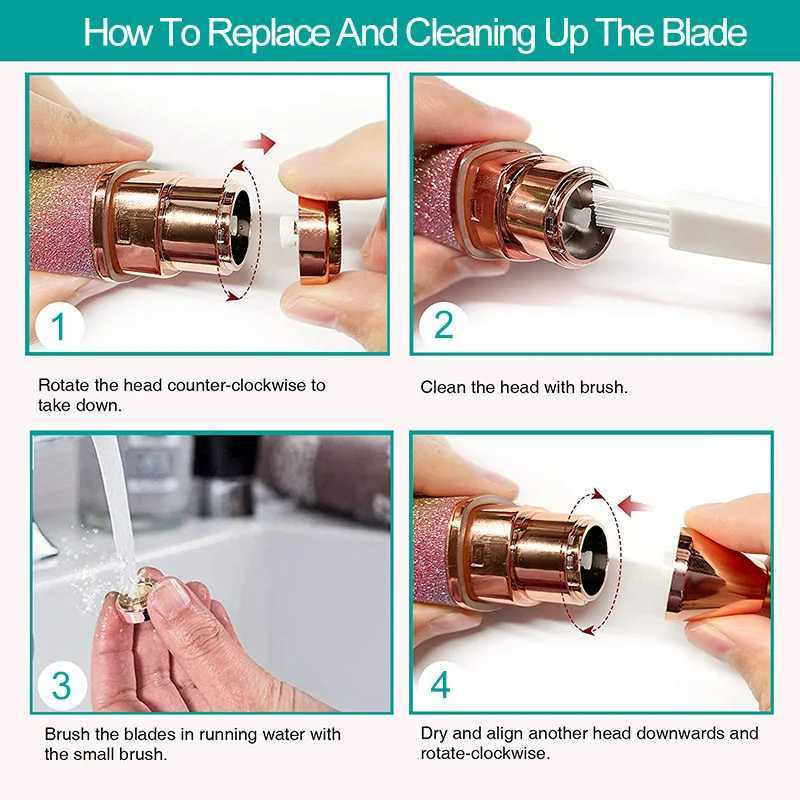 How To Replace And Cleaning Up The Blade

1

Rotate the head counter-clockwise to take down.

2

Clean the head with brush.

3

Brush the blades in running water with the small brush.

4

Dry and align another head downwards and rotate-clockwise.