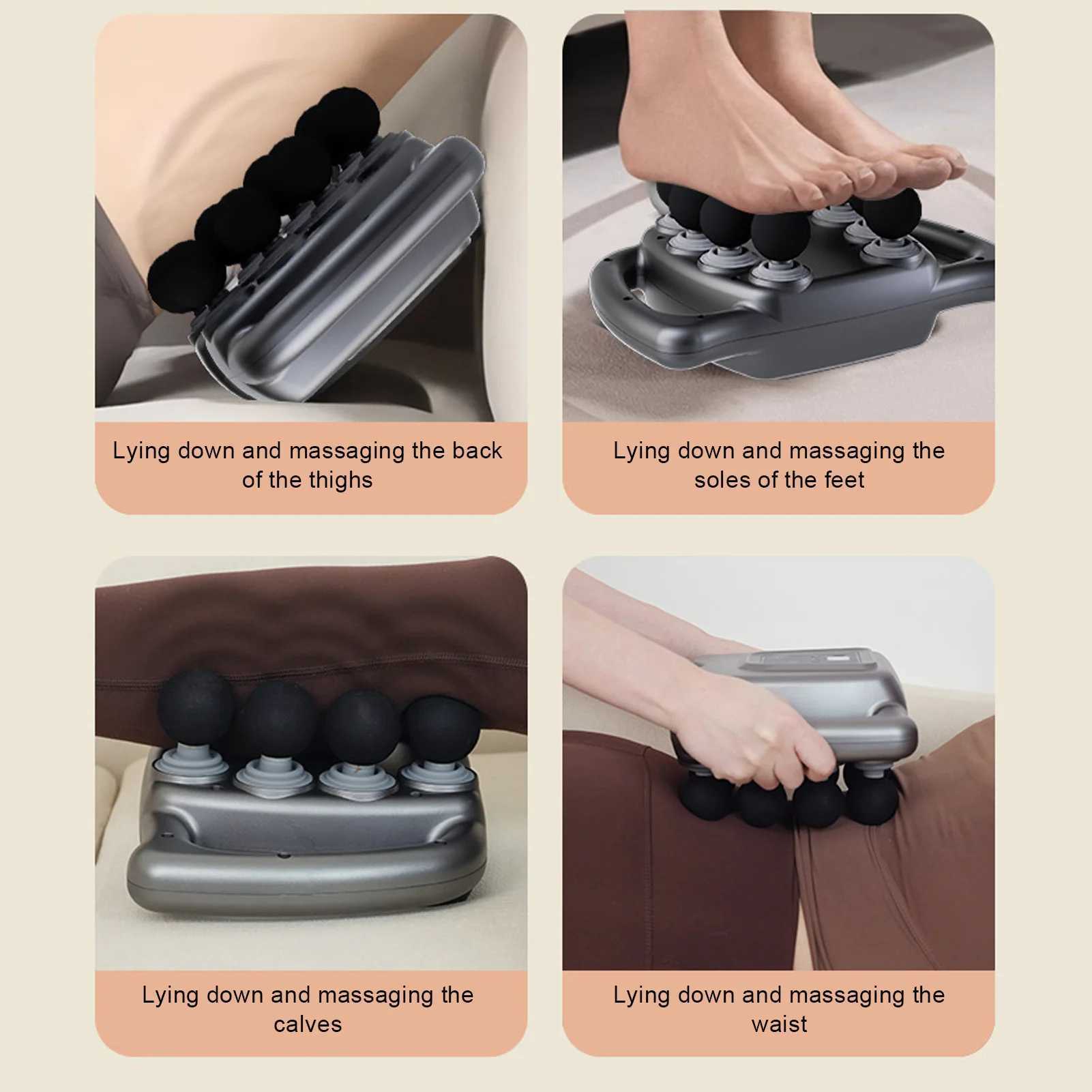 Lying down and massaging the back of the thighs

Lying down and massaging the soles of the feet

Lying down and massaging the calves

Lying down and massaging the waist