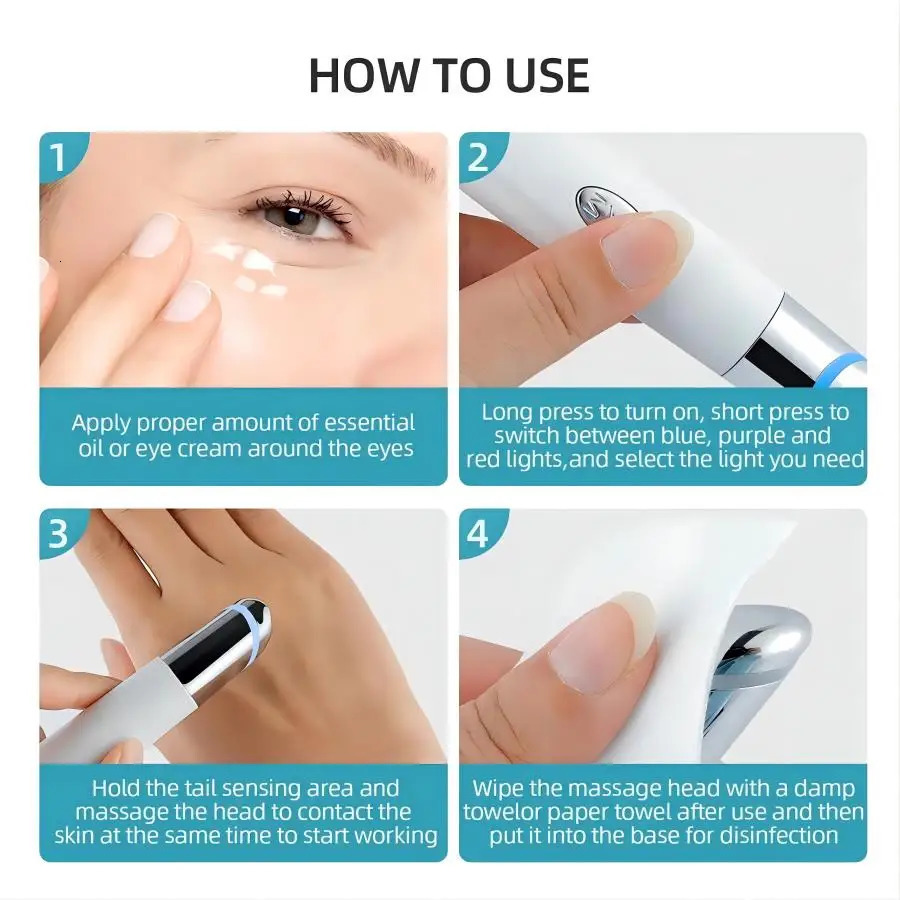 HOW TO USE

1

Apply proper amount of essential oil or eye cream around the eyes

2

Long press to turn on, short press to switch between blue, purple and red lights,and select the light you need

3

Hold the tail sensing area and massage the head to contact the skin at the same time to start working

4

Wipe the massage head with a damp towelor paper towel after use and then put it into the base for disinfection