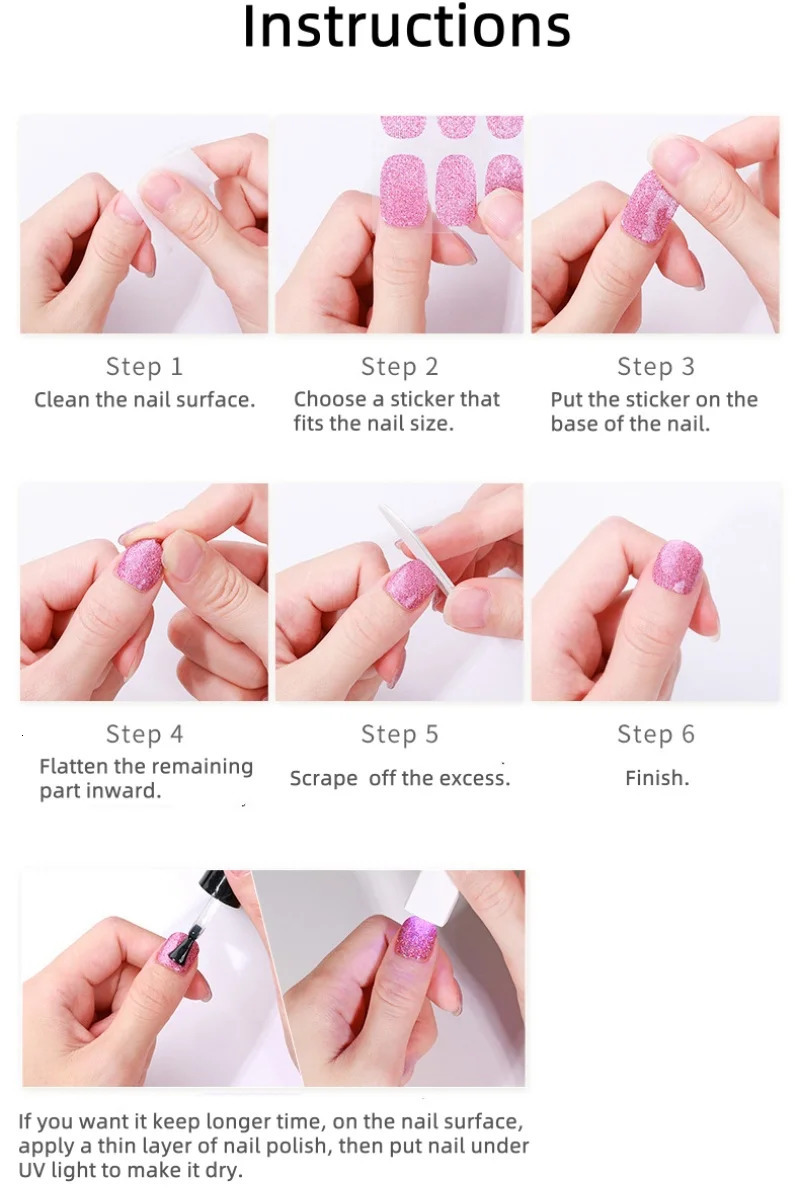 Instructions

Step 1
Clean the nail surface.

Step 2
Choose a sticker that fits the nail size.

Step 3
Put the sticker on the base of the nail.

Step 4
Flatten the remaining part inward.

Step 5
Scrape off the excess.

Step 6
Finish.

If you want it keep longer time, on the nail surface, apply a thin layer of nail polish, then put nail under UV light to make it dry.