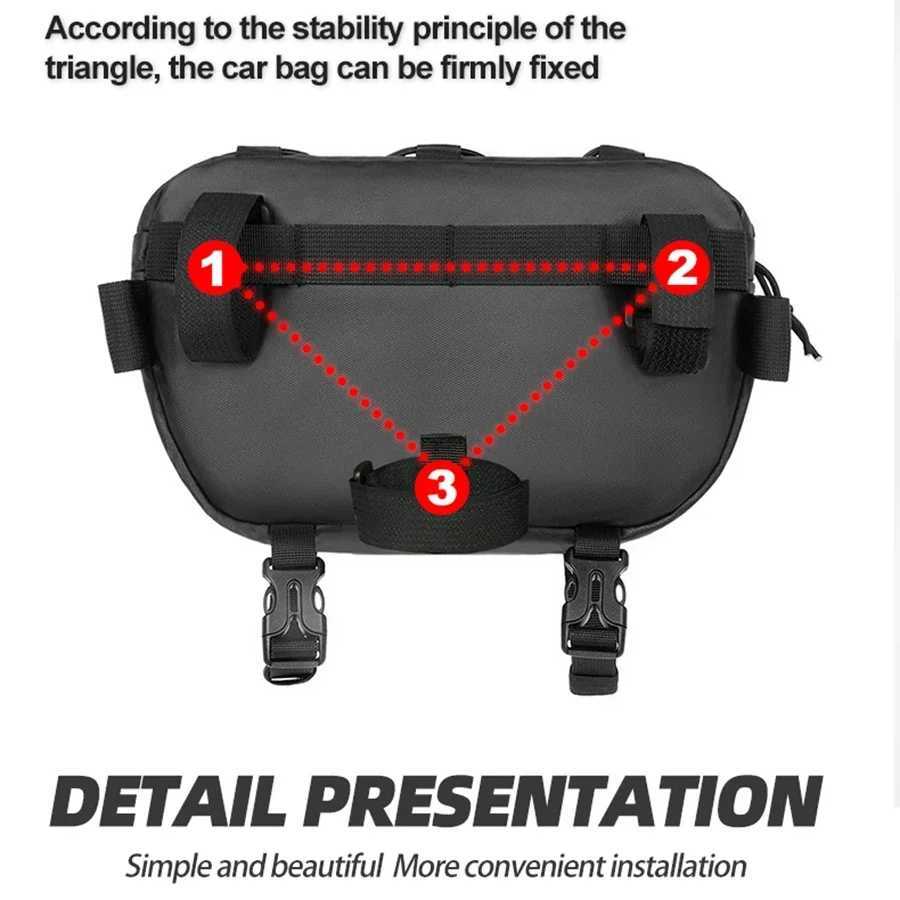 According to the stability principle of the triangle, the car bag can be firmly fixed

1

2

3

DETAIL PRESENTATION

Simple and beautiful More convenient installation