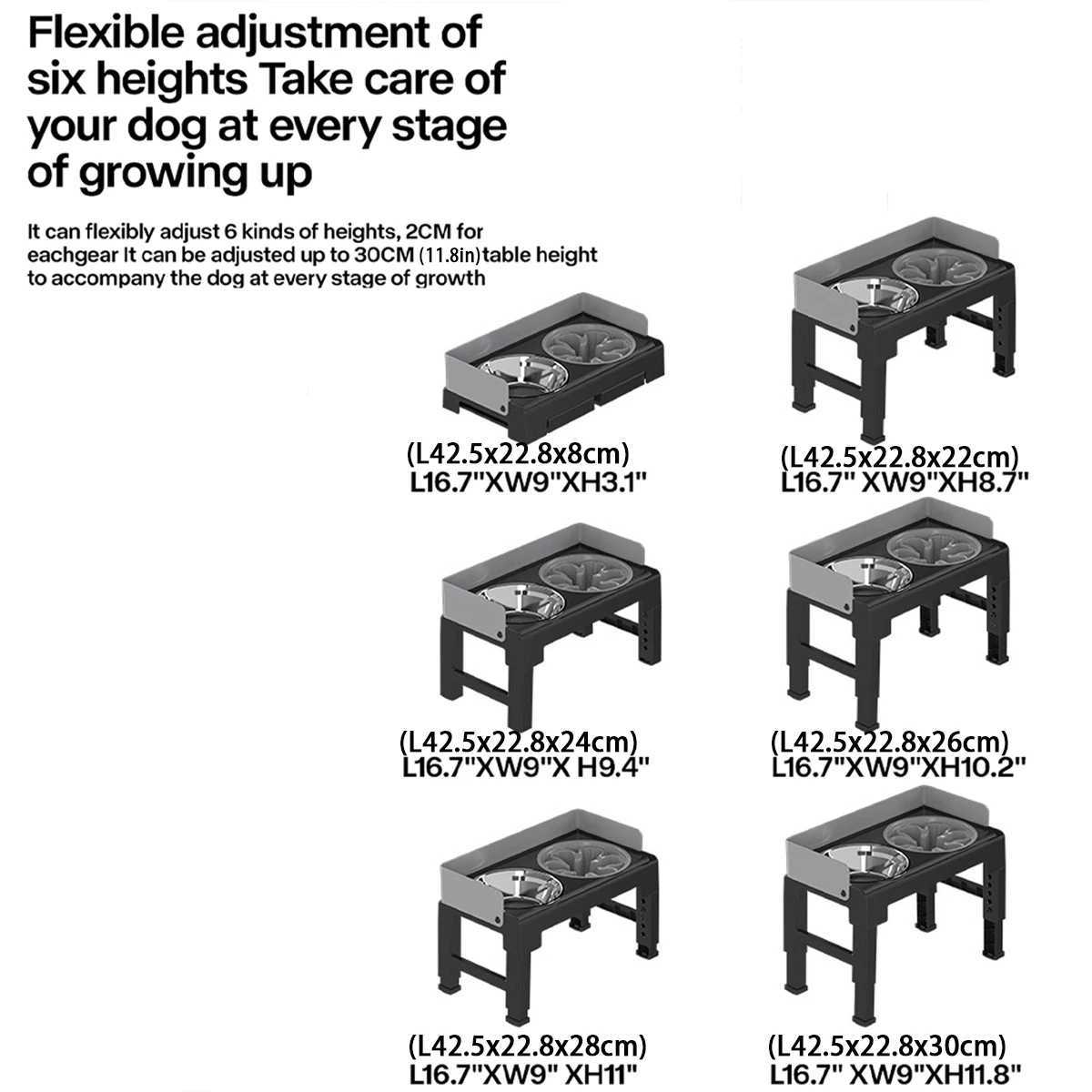 Flexible adjustment of six heights Take care of your dog at every stage of growing up

It can flexibly adjust 6 kinds of heights, 2CM for eachgear It can be adjusted up to 30CM (11.8in)table height to accompany the dog at every stage of growth

(L42.5x22.8x8cm)
L16.7"XW9"XH3.1"

(L42.5x22.8x22cm)
L16.7" XW9"XH8.7"

(L42.5x22.8x24cm)
L16.7"XW9"X H9.4"

(L42.5x22.8x26cm)
L16.7"XW9"XH10.2"

(L42.5x22.8x28cm)
L16.7"XW9" XH11"

(L42.5x22.8x30cm)
L16.7" XW9"XH11.8"