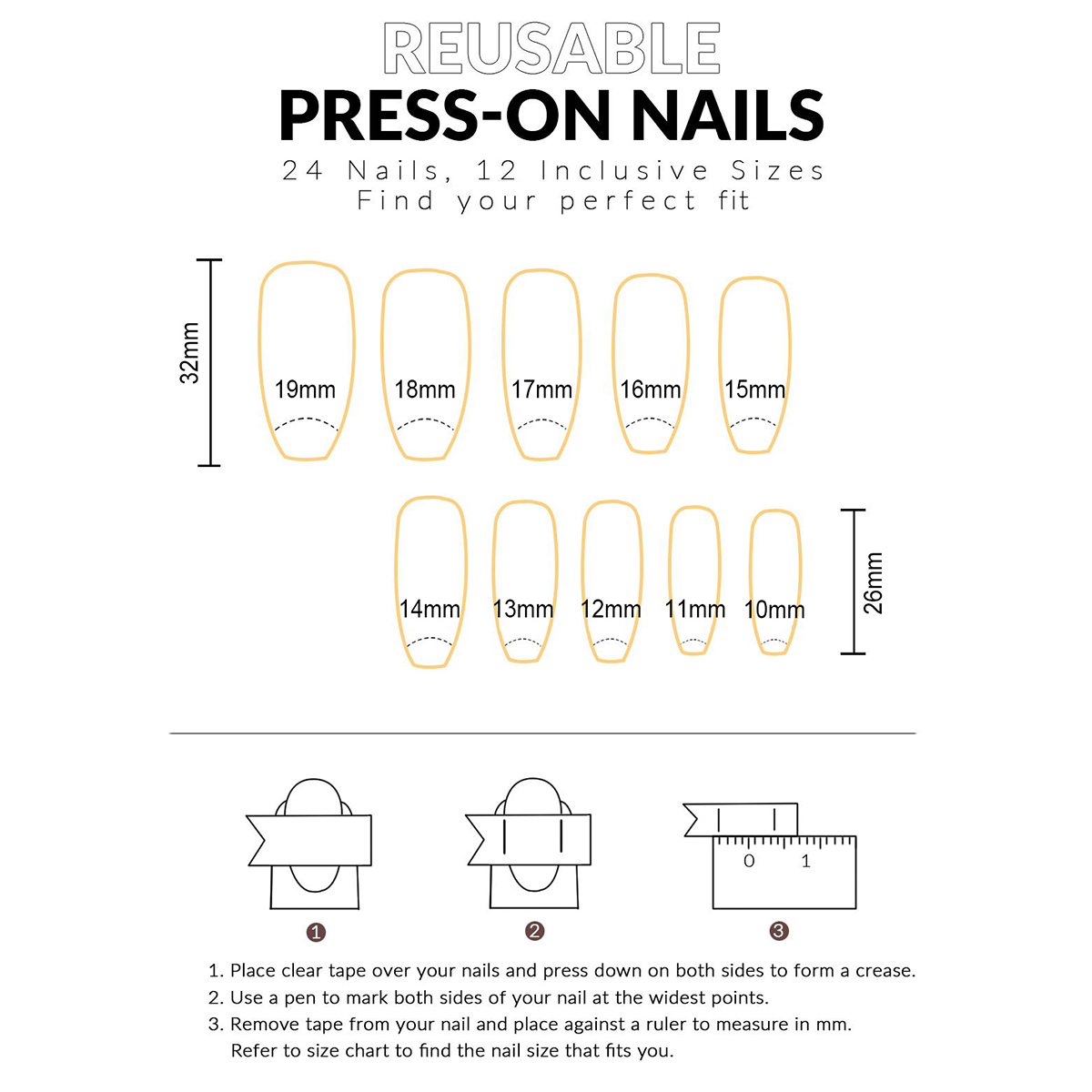 REUSABLE
PRESS-ON NAILS
24 Nails, 12 Inclusive Sizes
Find your perfect fit

32mm

19mm 18mm 17mm 16mm 15mm

14mm 13mm 12mm 11mm 10mm

26mm

0 1

1 2 3

1. Place clear tape over your nails and press down on both sides to form a crease.
2. Use a pen to mark both sides of your nail at the widest points.
3. Remove tape from your nail and place against a ruler to measure in mm. Refer to size chart to find the nail size that fits you.