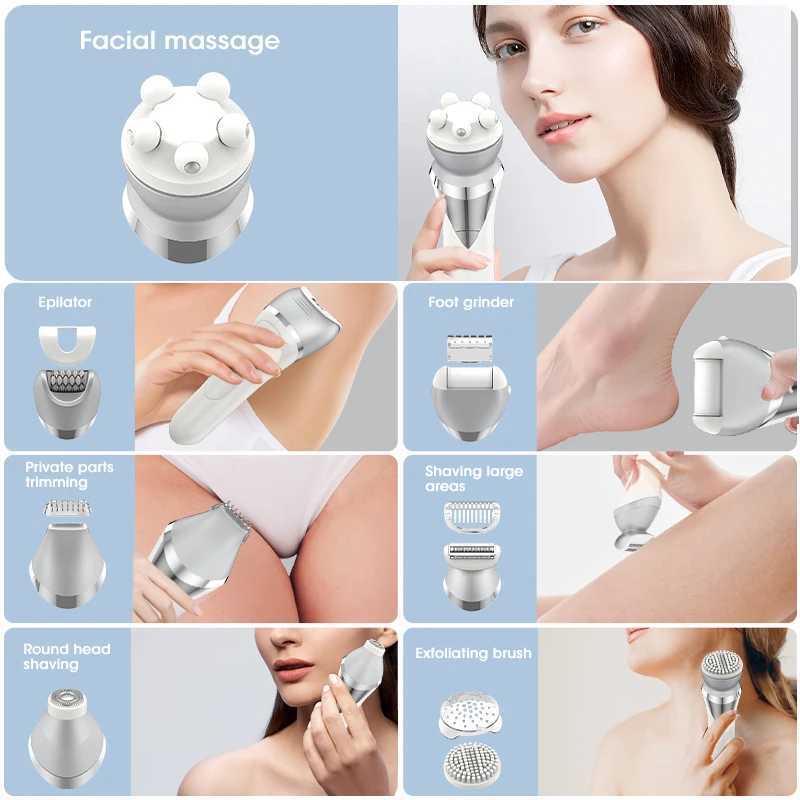 Facial massage

Epilator

Foot grinder

Private parts trimming

Shaving large areas

Round head shaving

Exfoliating brush