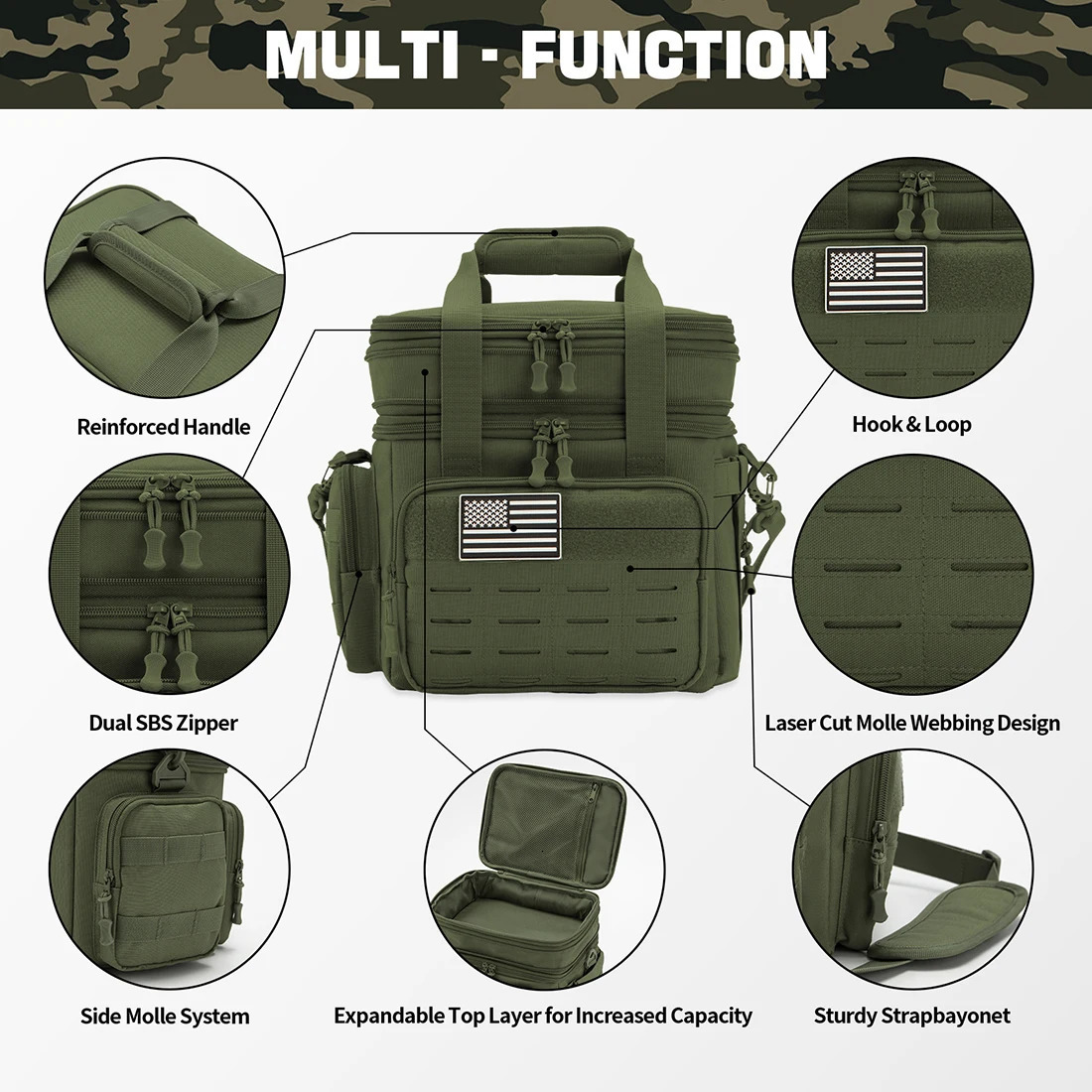 MULTI - FUNCTION

Reinforced Handle

Hook & Loop

Dual SBS Zipper

Laser Cut Molle Webbing Design

Side Molle System

Expandable Top Layer for Increased Capacity

Sturdy Strapbayonet