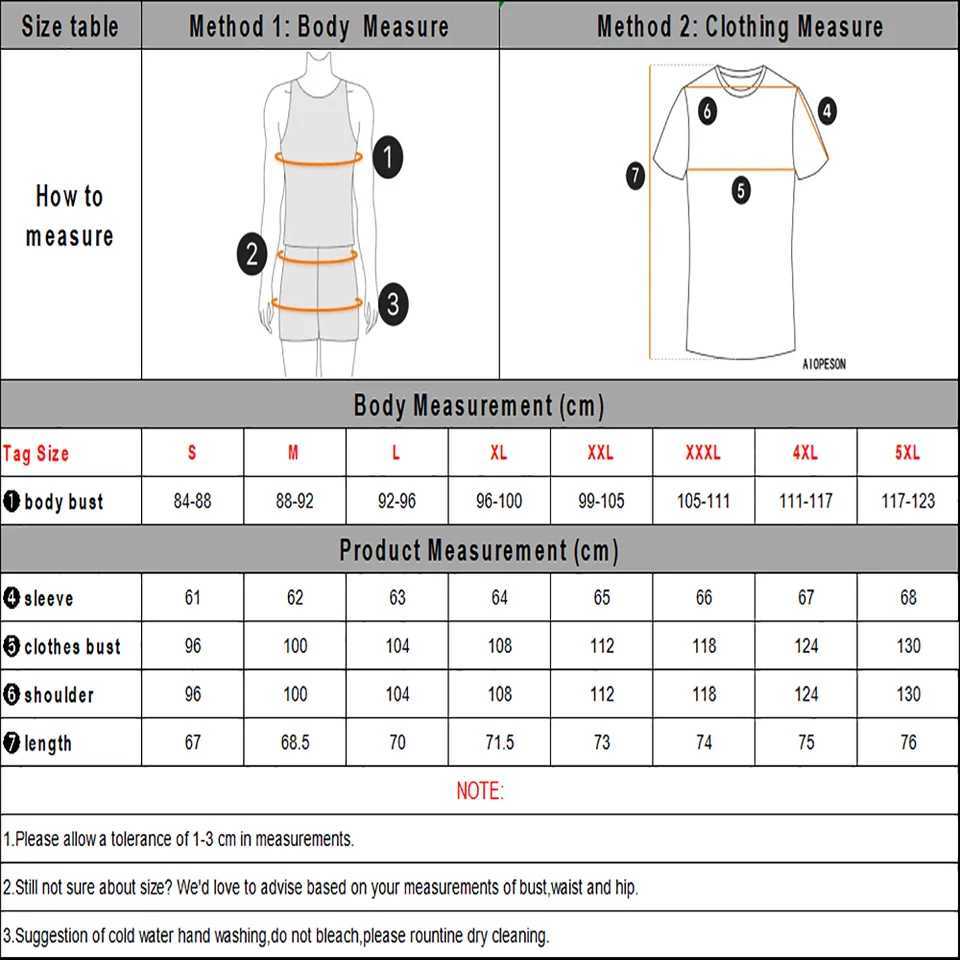 | Size table | Method 1: Body Measure | Method 2: Clothing Measure |
|---|---|---|
| How to measure | 1 2 3 | 6 4 7 5 AIOPESON |

Body Measurement (cm)

| Tag Size | S | M | L | XL | XXL | XXXL | 4XL | 5XL |
|---|---|---|---|---|---|---|---|---|
| ❶ body bust | 84-88 | 88-92 | 92-96 | 96-100 | 99-105 | 105-111 | 111-117 | 117-123 |

Product Measurement (cm)

| | | | | | | | | |
|---|---|---|---|---|---|---|---|---|
| ❹ sleeve | 61 | 62 | 63 | 64 | 65 | 66 | 67 | 68 |
| ❺ clothes bust | 96 | 100 | 104 | 108 | 112 | 118 | 124 | 130 |
| ❻ shoulder | 96 | 100 | 104 | 108 | 112 | 118 | 124 | 130 |
| ❼ length | 67 | 68.5 | 70 | 71.5 | 73 | 74 | 75 | 76 |

NOTE:

1.Please allow a tolerance of 1-3 cm in measurements.

2.Still not sure about size? We'd love to advise based on your measurements of bust,waist and hip.

3.Suggestion of cold water hand washing,do not bleach,please rountine dry cleaning.