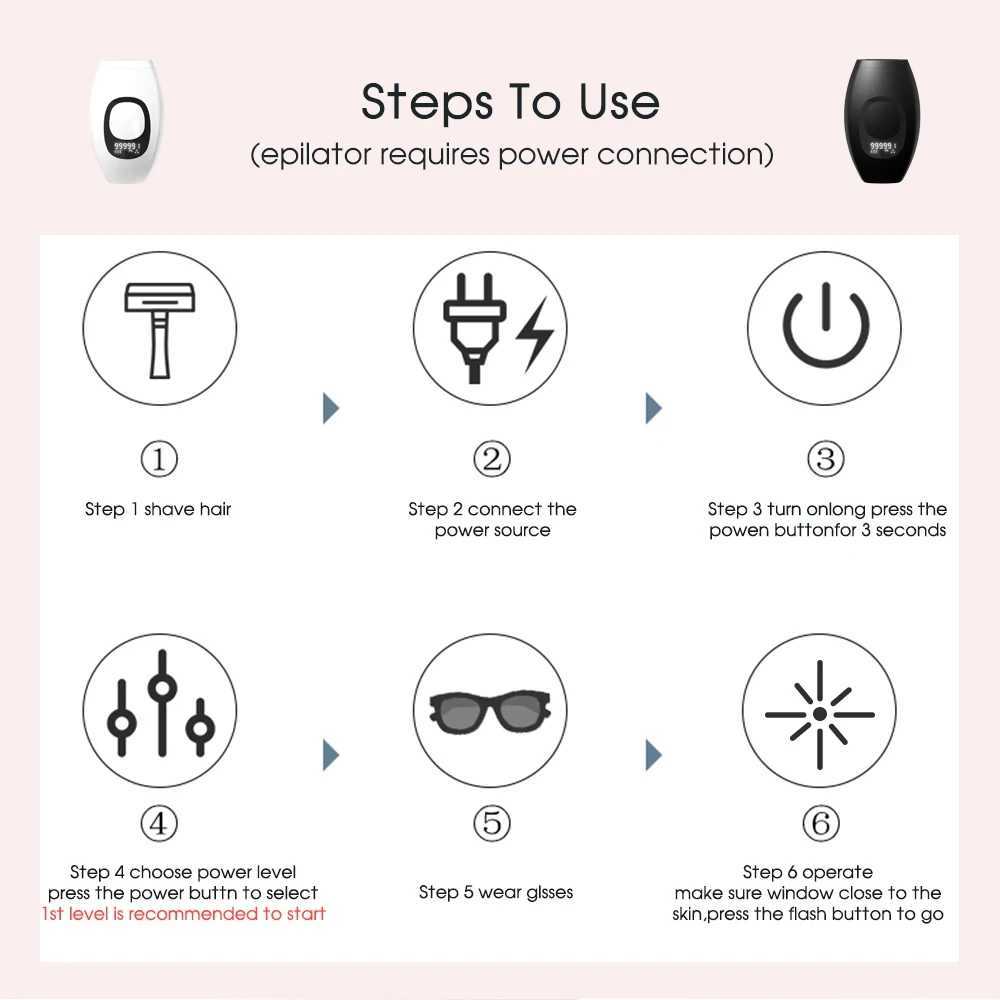 Steps To Use
(epilator requires power connection)

99999

99999

①

Step 1 shave hair

②

Step 2 connect the power source

③

Step 3 turn onlong press the powen buttonfor 3 seconds

④

Step 4 choose power level press the power buttn to select 1st level is recommended to start

⑤

Step 5 wear glsses

⑥

Step 6 operate make sure window close to the skin,press the flash button to go