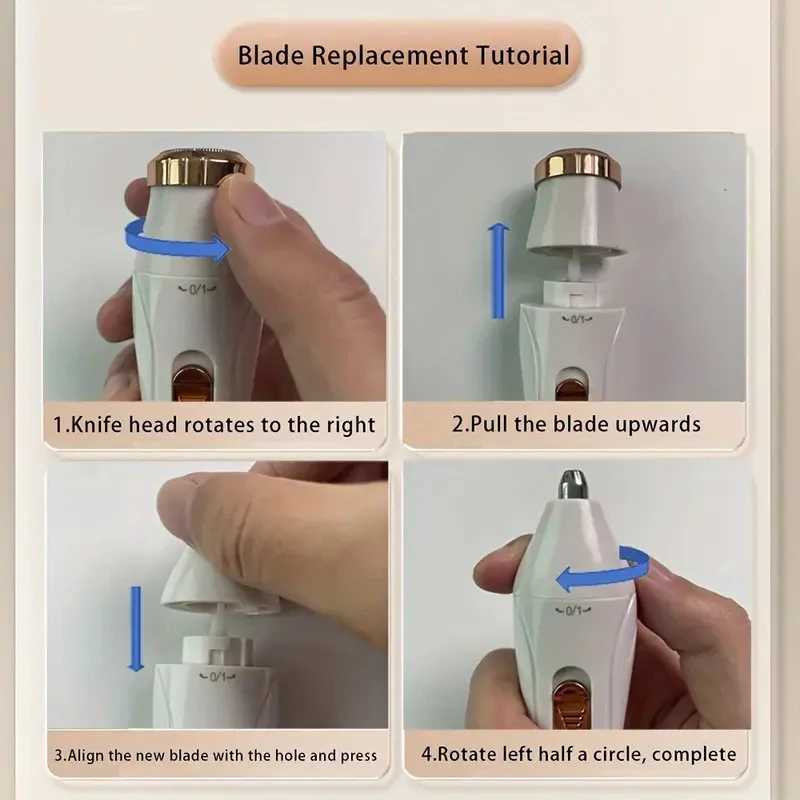 Blade Replacement Tutorial

0/1

1.Knife head rotates to the right

0/1

2.Pull the blade upwards

0/1

3.Align the new blade with the hole and press

0/1

4.Rotate left half a circle, complete