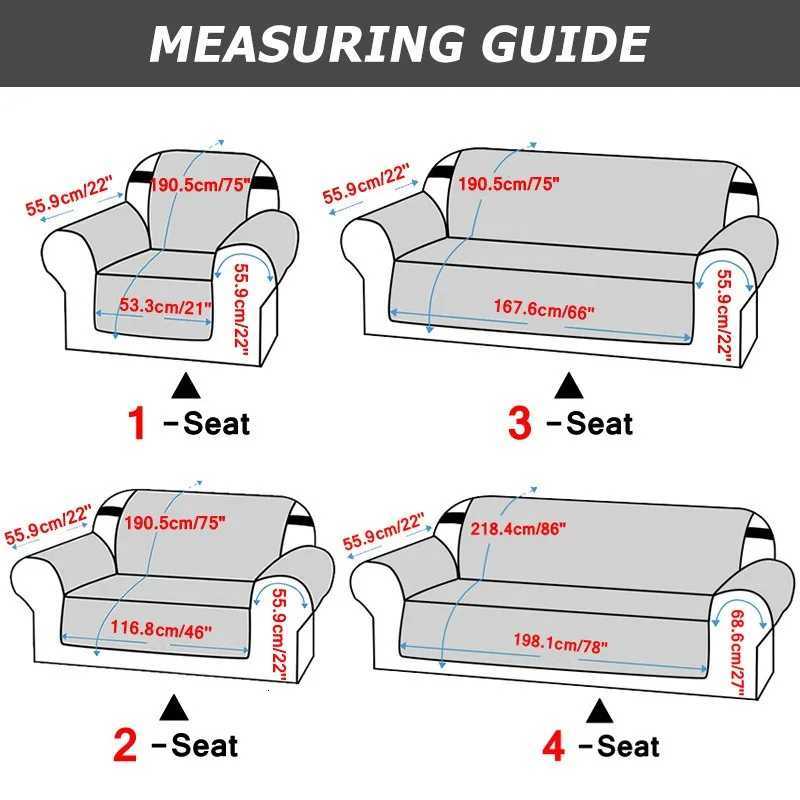 MEASURING GUIDE

55.9cm/22"
190.5cm/75"
53.3cm/21"
55.9cm/22"

1 -Seat

55.9cm/22"
190.5cm/75"
167.6cm/66"
55.9cm/22"

3 -Seat

55.9cm/22"
190.5cm/75"
116.8cm/46"
55.9cm/22"

2 -Seat

55.9cm/22"
218.4cm/86"
198.1cm/78"
68.6cm/27"

4 -Seat