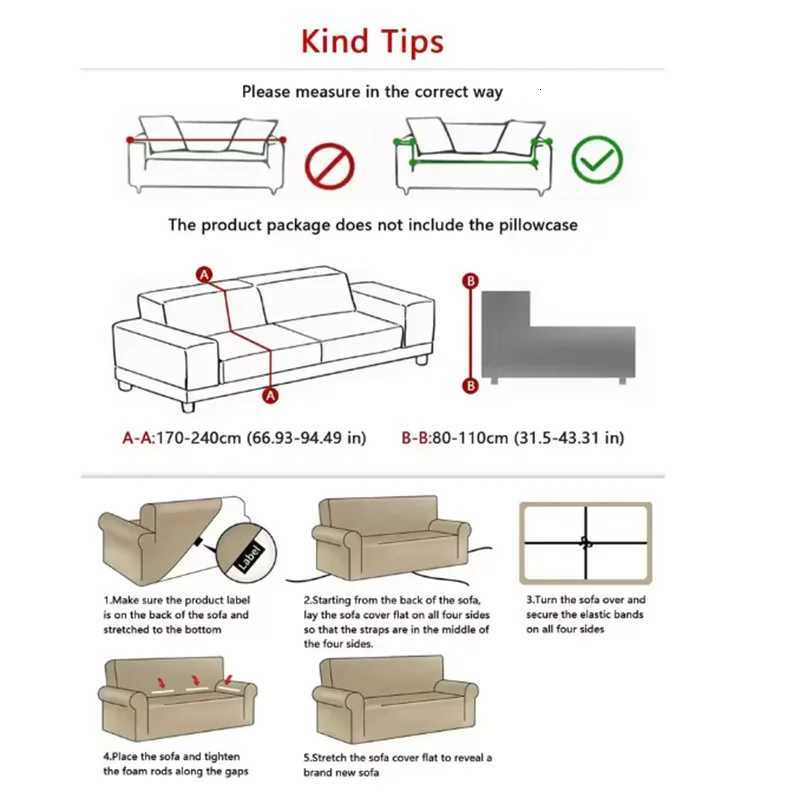 Kind Tips

Please measure in the correct way

The product package does not include the pillowcase

A

A

B

B

A-A:170-240cm (66.93-94.49 in)

B-B:80-110cm (31.5-43.31 in)

Label

1.Make sure the product label is on the back of the sofa and stretched to the bottom

2.Starting from the back of the sofa, lay the sofa cover flat on all four sides so that the straps are in the middle of the four sides.

3.Turn the sofa over and secure the elastic bands on all four sides

4.Place the sofa and tighten the foam rods along the gaps

5.Stretch the sofa cover flat to reveal a brand new sofa