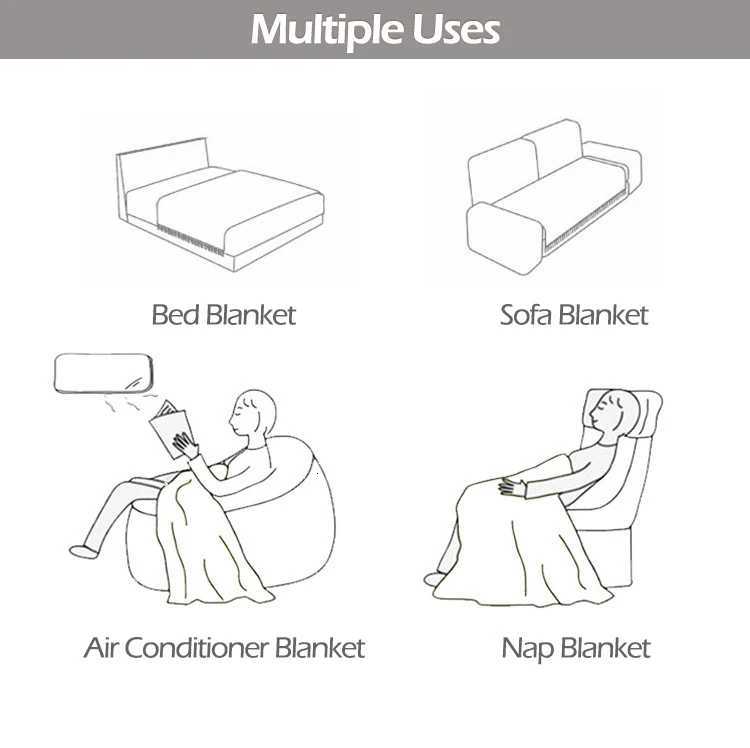 Multiple Uses

Bed Blanket

Sofa Blanket

Air Conditioner Blanket

Nap Blanket