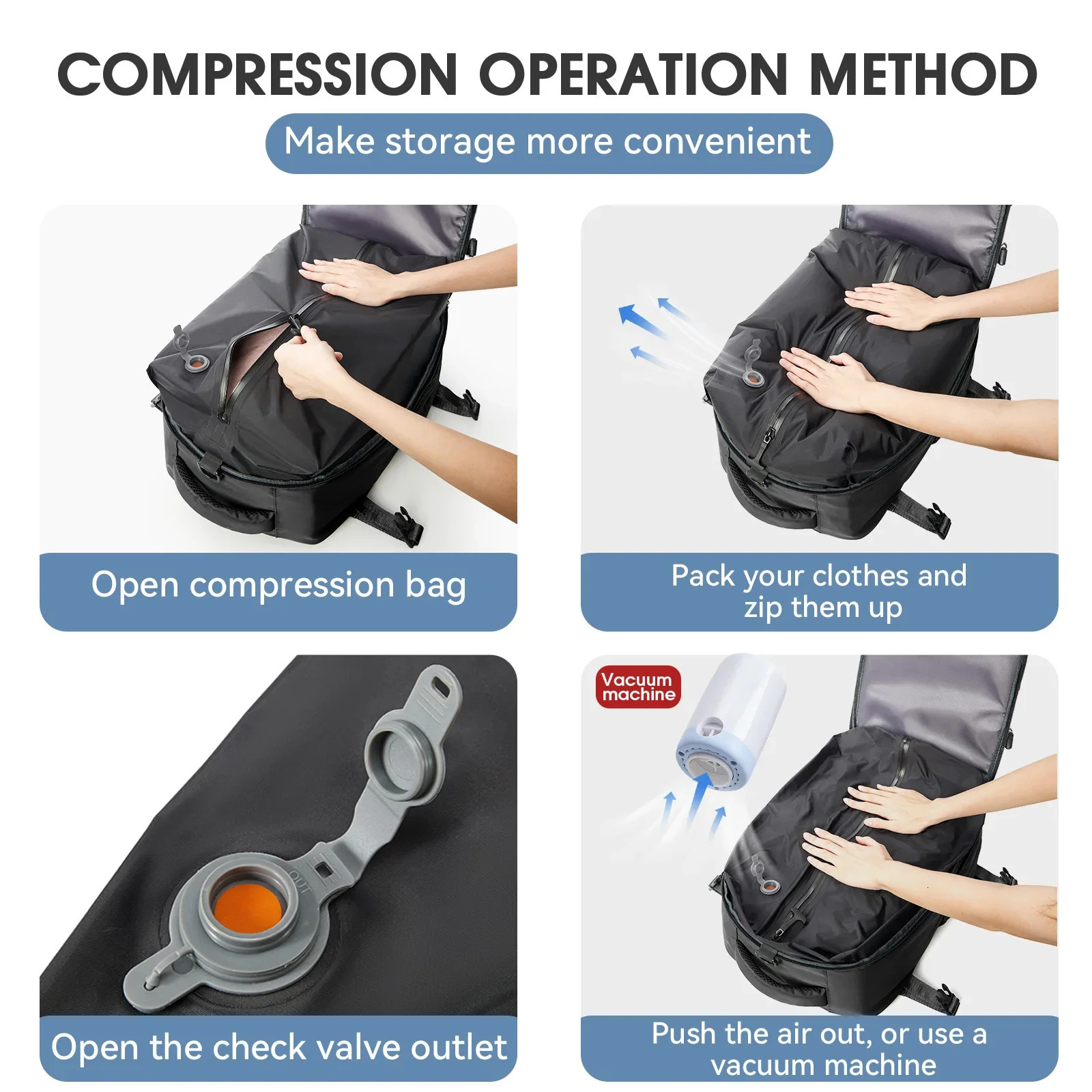 COMPRESSION OPERATION METHOD

Make storage more convenient

Open compression bag

Pack your clothes and zip them up

OUT

Open the check valve outlet

Vacuum machine

Push the air out, or use a vacuum machine