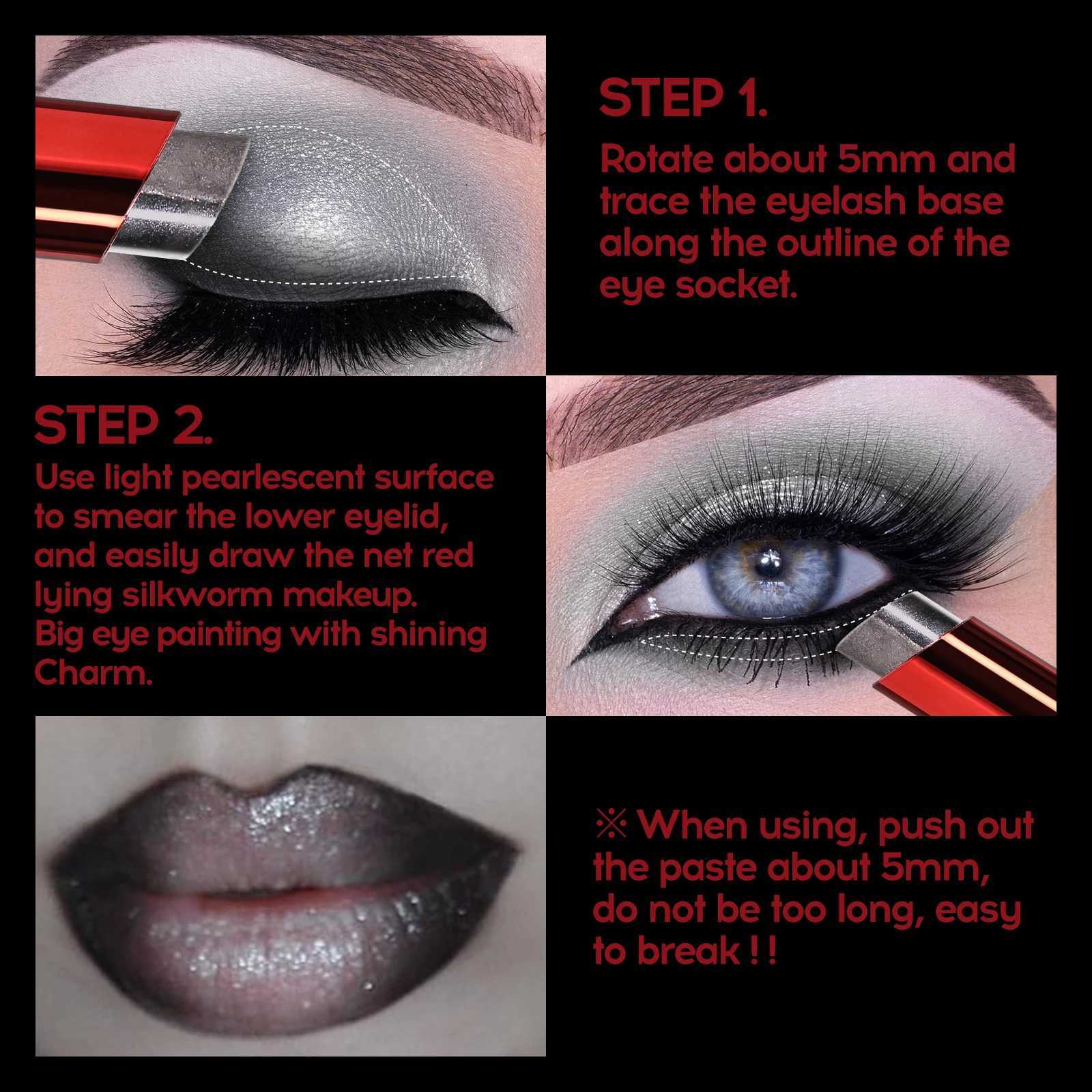 STEP 1.
Rotate about 5mm and trace the eyelash base along the outline of the eye socket.

STEP 2.
Use light pearlescent surface to smear the lower eyelid, and easily draw the net red lying silkworm makeup.
Big eye painting with shining Charm.

※ When using, push out the paste about 5mm, do not be too long, easy to break ! !