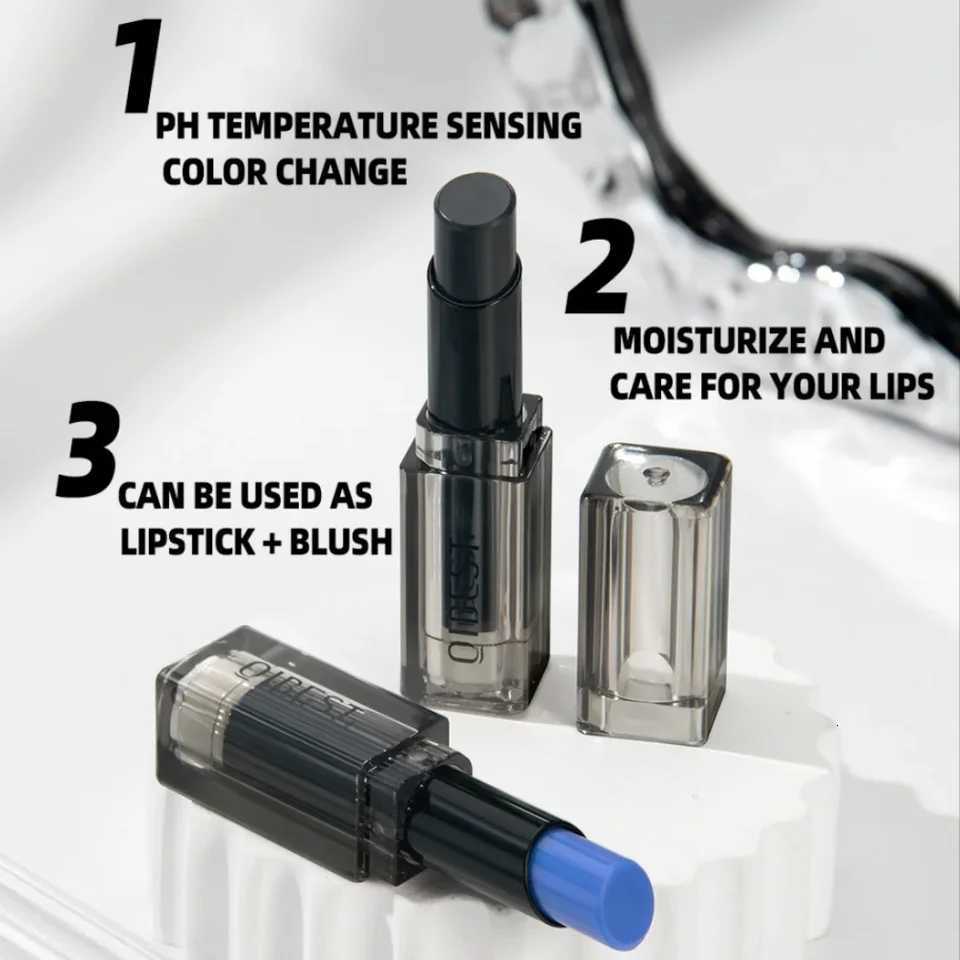 1
PH TEMPERATURE SENSING COLOR CHANGE

2
MOISTURIZE AND CARE FOR YOUR LIPS

3
CAN BE USED AS LIPSTICK + BLUSH

QIBEST

QIBEST