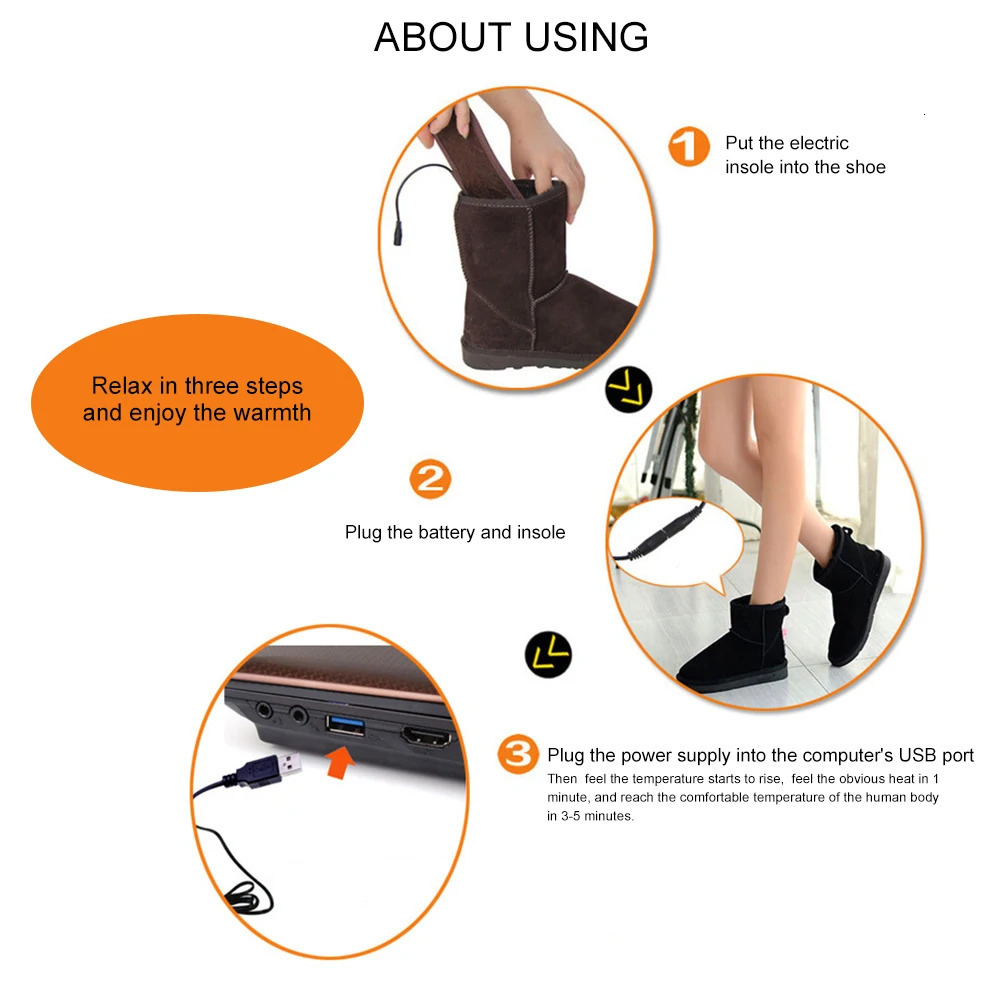 ABOUT USING

1 Put the electric insole into the shoe

Relax in three steps and enjoy the warmth

2

Plug the battery and insole

3 Plug the power supply into the computer's USB port

Then feel the temperature starts to rise, feel the obvious heat in 1 minute, and reach the comfortable temperature of the human body in 3-5 minutes.