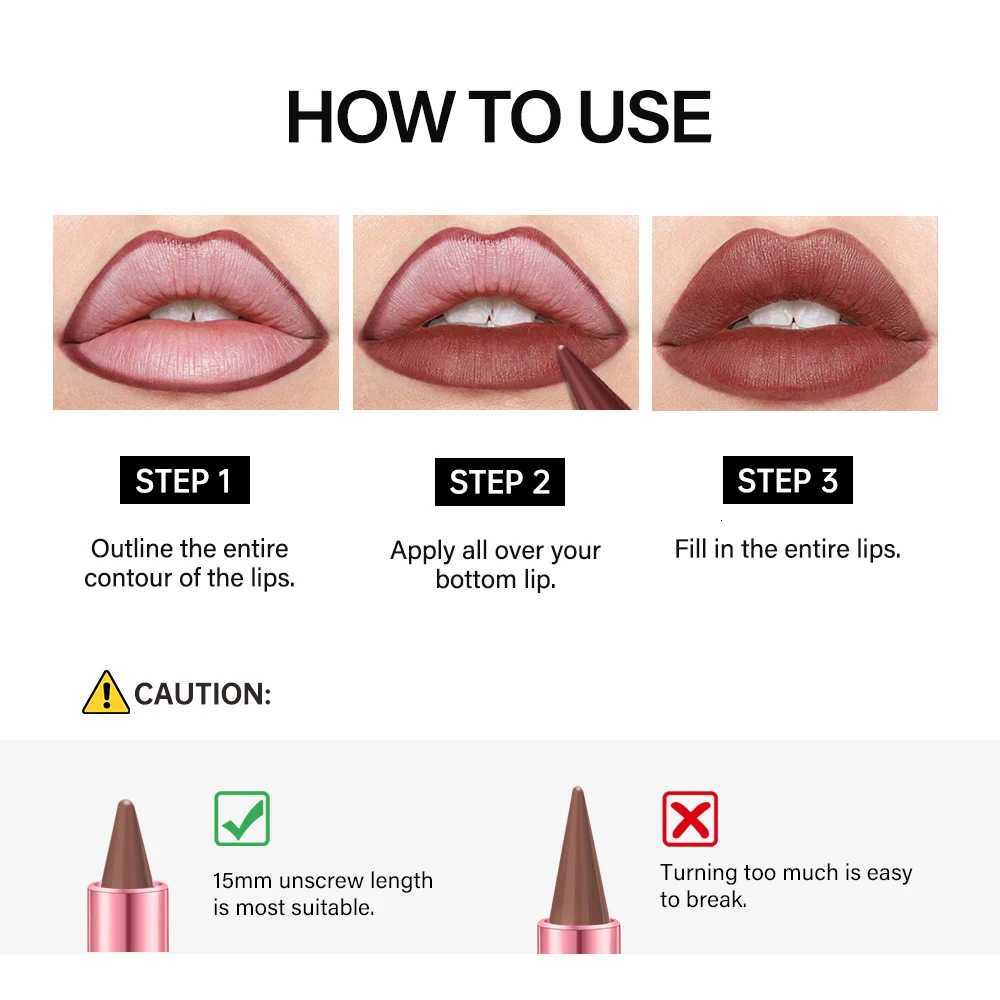 HOW TO USE

STEP 1

Outline the entire contour of the lips.

STEP 2

Apply all over your bottom lip.

STEP 3

Fill in the entire lips.

CAUTION:

15mm unscrew length is most suitable.

Turning too much is easy to break.