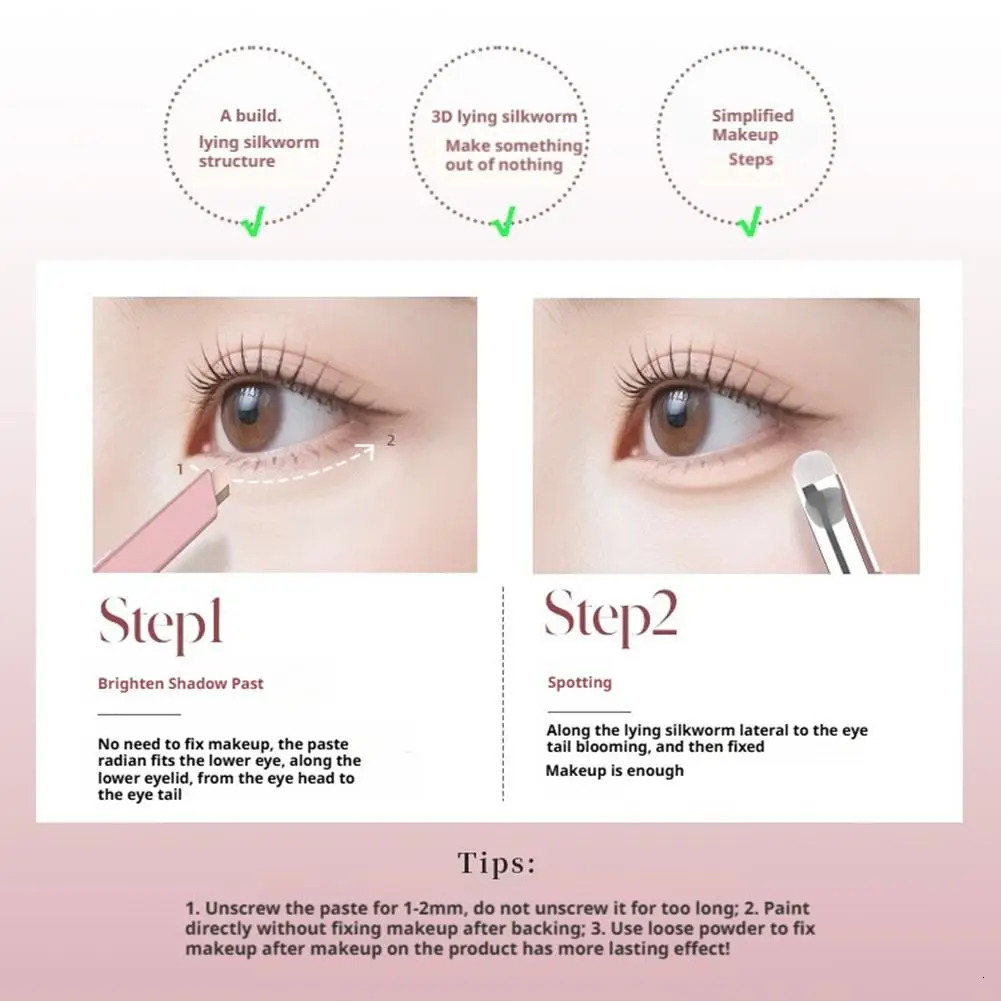 A build.
lying silkworm structure

3D lying silkworm
Make something out of nothing

Simplified Makeup Steps

1

2

Step1

Brighten Shadow Past

No need to fix makeup, the paste radian fits the lower eye, along the lower eyelid, from the eye head to the eye tail

Step2

Spotting

Along the lying silkworm lateral to the eye tail blooming, and then fixed

Makeup is enough

Tips:

1. Unscrew the paste for 1-2mm, do not unscrew it for too long; 2. Paint directly without fixing makeup after backing; 3. Use loose powder to fix makeup after makeup on the product has more lasting effect!