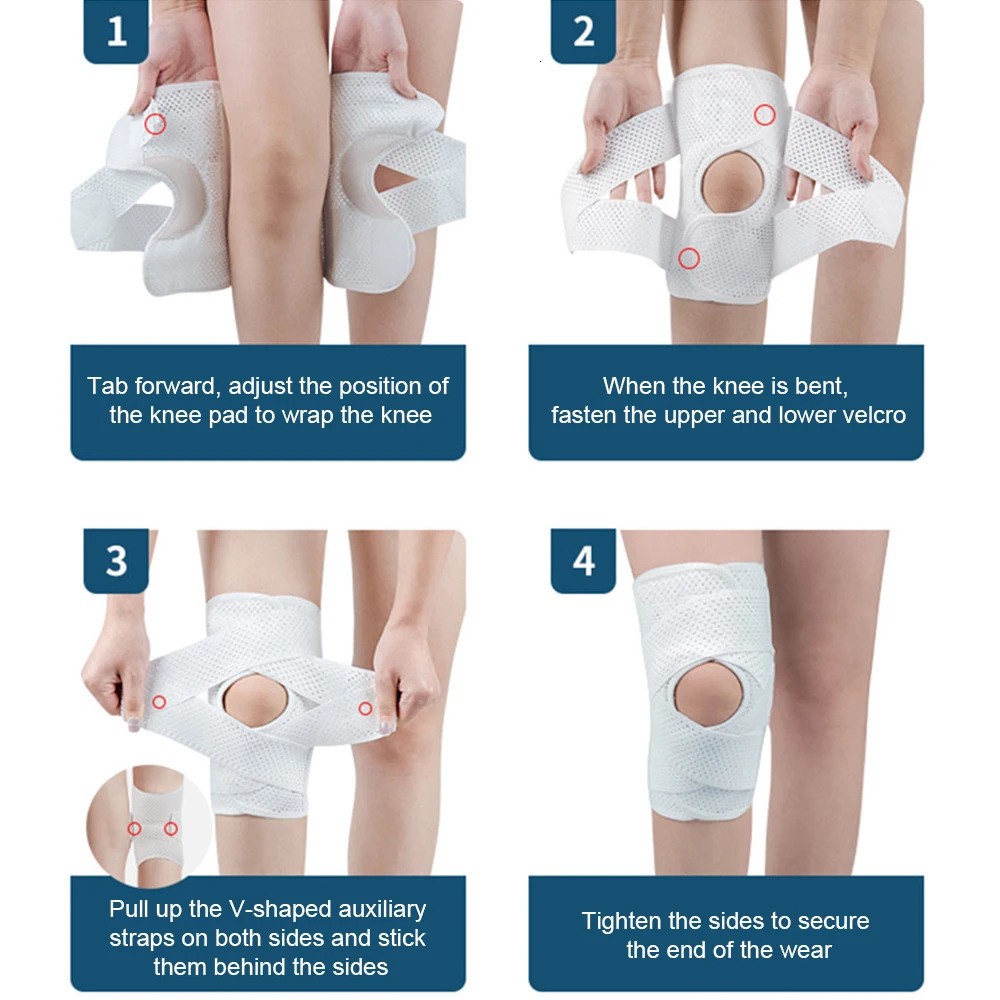 1

Tab forward, adjust the position of the knee pad to wrap the knee

2

When the knee is bent, fasten the upper and lower velcro

3

Pull up the V-shaped auxiliary straps on both sides and stick them behind the sides

4

Tighten the sides to secure the end of the wear