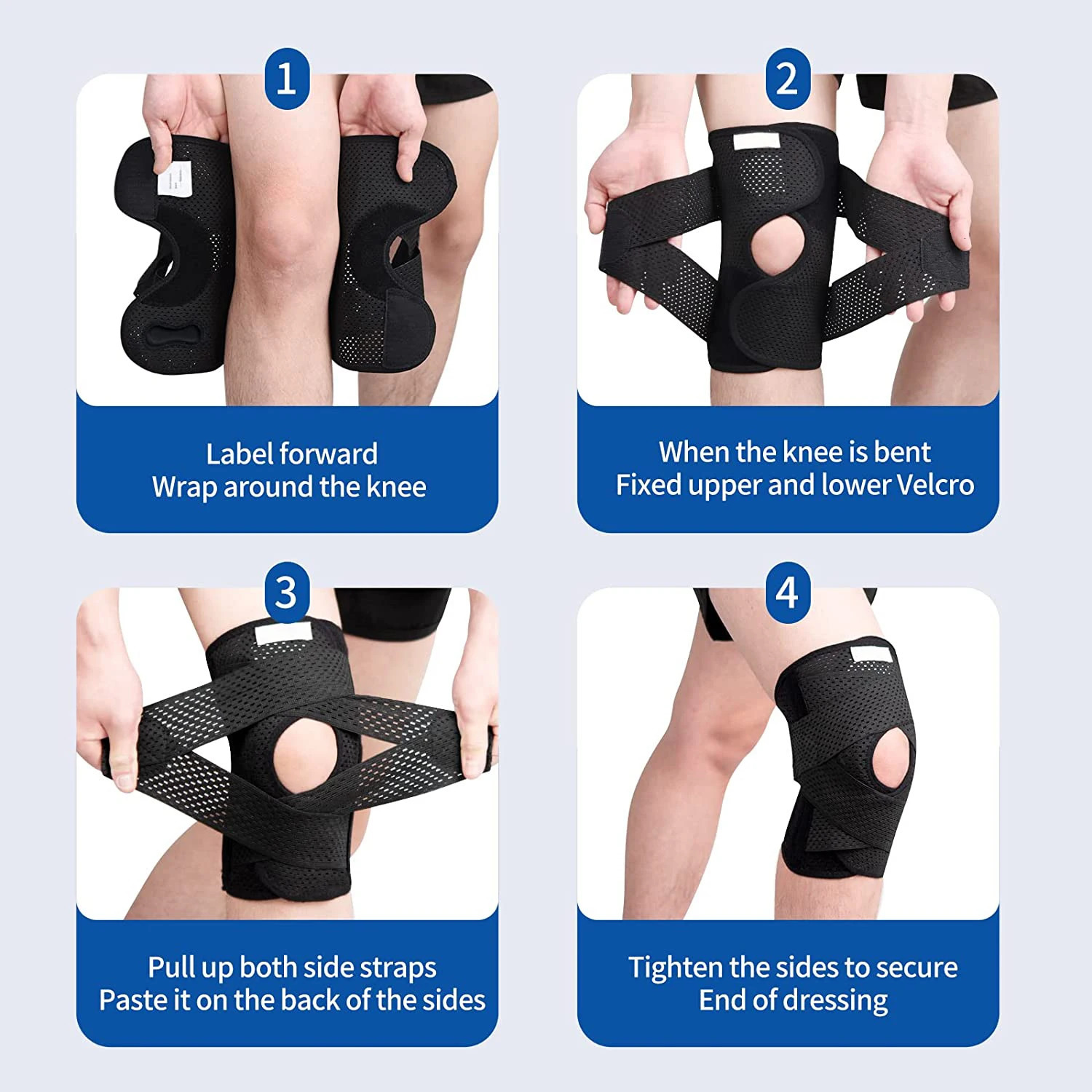 1

Label forward
Wrap around the knee

2

When the knee is bent
Fixed upper and lower Velcro

3

Pull up both side straps
Paste it on the back of the sides

4

Tighten the sides to secure
End of dressing