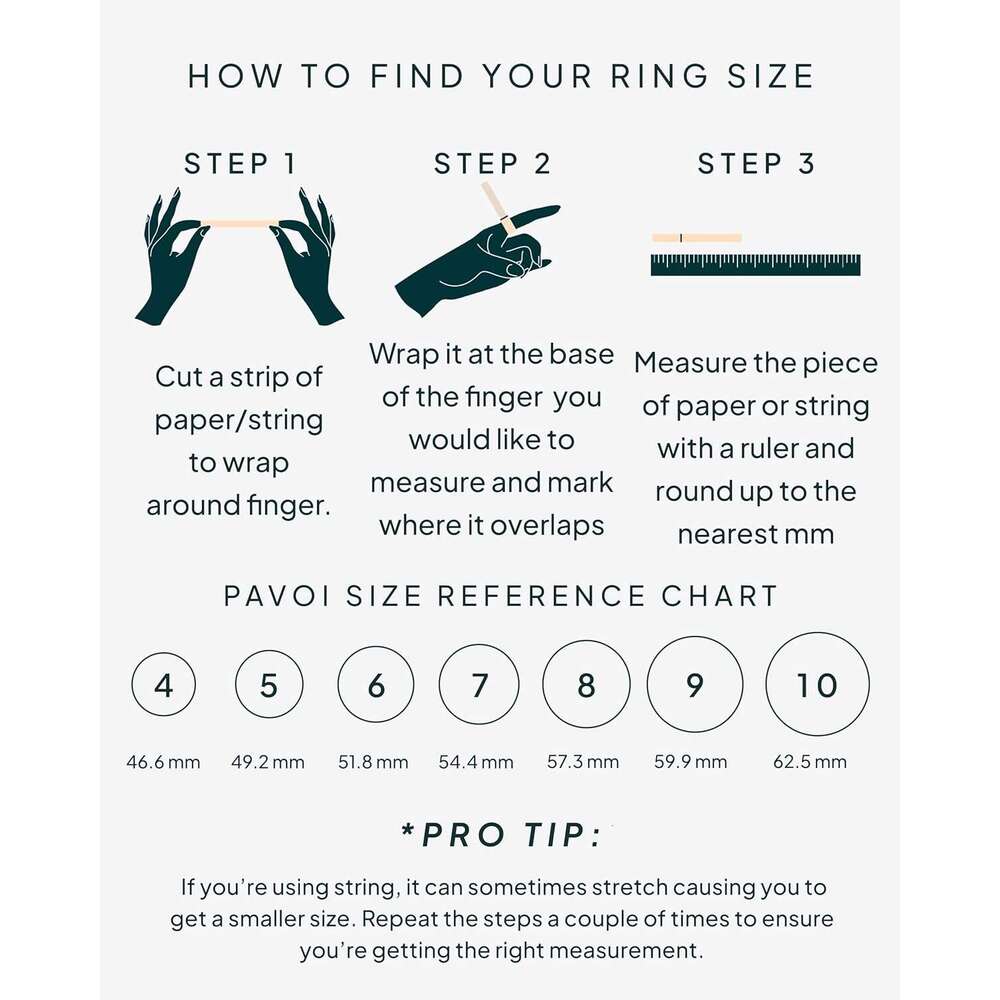 HOW TO FIND YOUR RING SIZE

STEP 1

Cut a strip of paper/string to wrap around finger.

STEP 2

Wrap it at the base of the finger you would like to measure and mark where it overlaps

STEP 3

Measure the piece of paper or string with a ruler and round up to the nearest mm

PAVOI SIZE REFERENCE CHART

4
46.6 mm

5
49.2 mm

6
51.8 mm

7
54.4 mm

8
57.3 mm

9
59.9 mm

10
62.5 mm

*PRO TIP:

If you're using string, it can sometimes stretch causing you to get a smaller size. Repeat the steps a couple of times to ensure you're getting the right measurement.