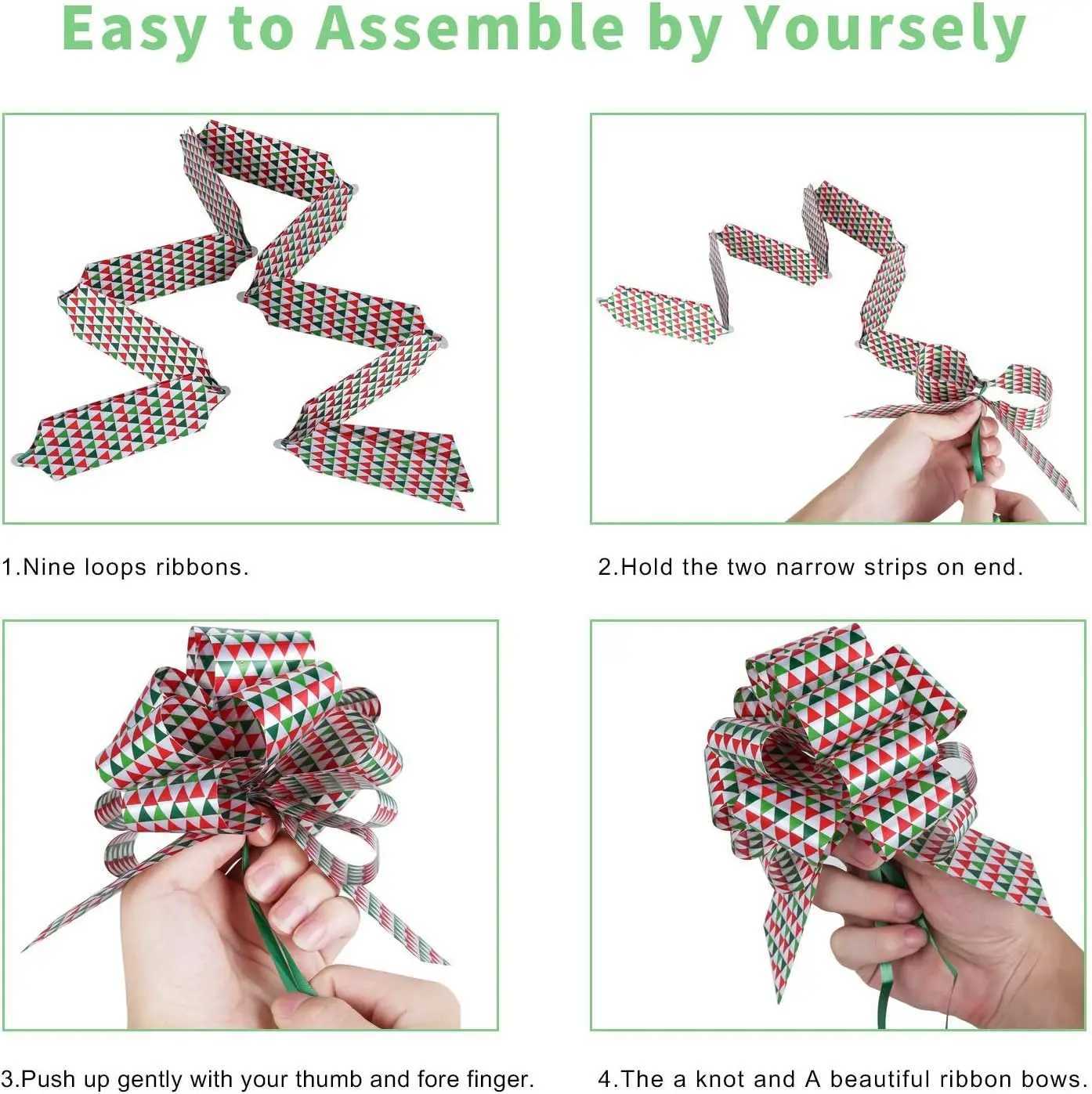 Easy to Assemble by Yoursely

1.Nine loops ribbons.

2.Hold the two narrow strips on end.

3.Push up gently with your thumb and fore finger.

4.The a knot and A beautiful ribbon bows.