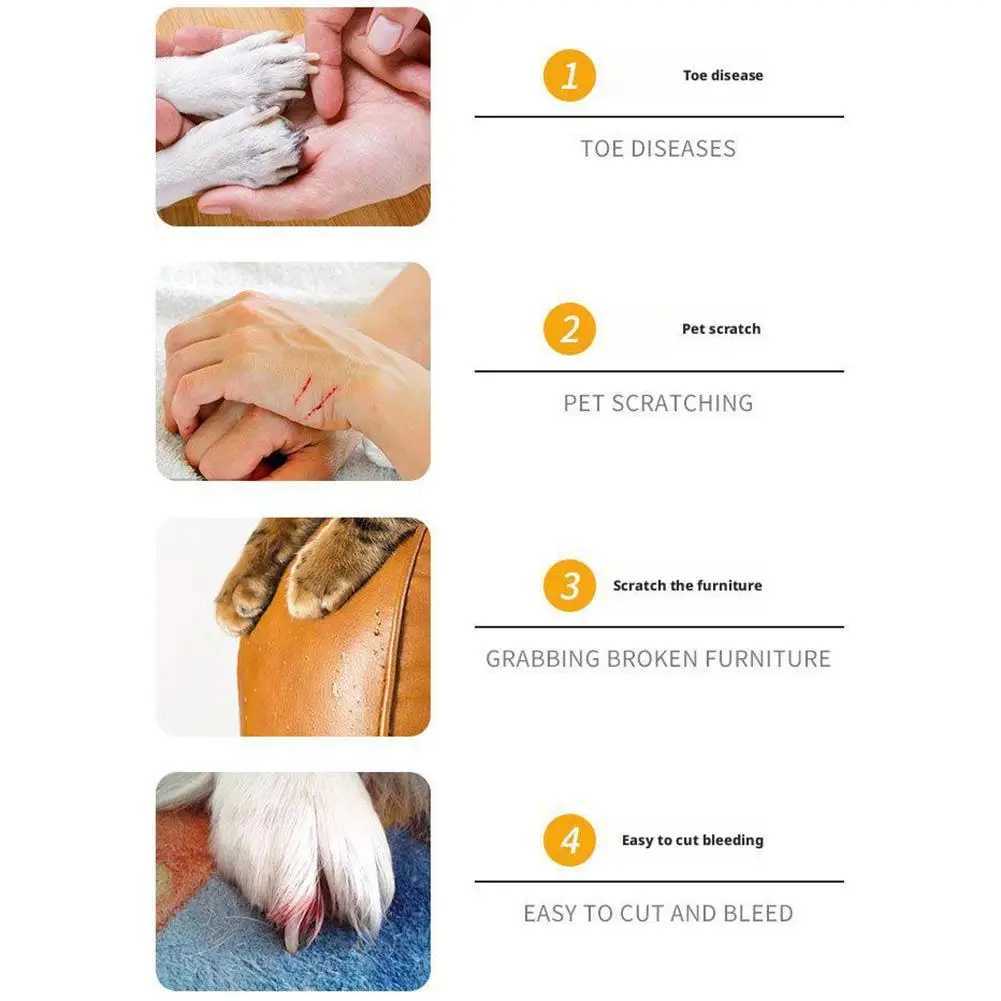 1 Toe disease

TOE DISEASES

2 Pet scratch

PET SCRATCHING

3 Scratch the furniture

GRABBING BROKEN FURNITURE

4 Easy to cut bleeding

EASY TO CUT AND BLEED