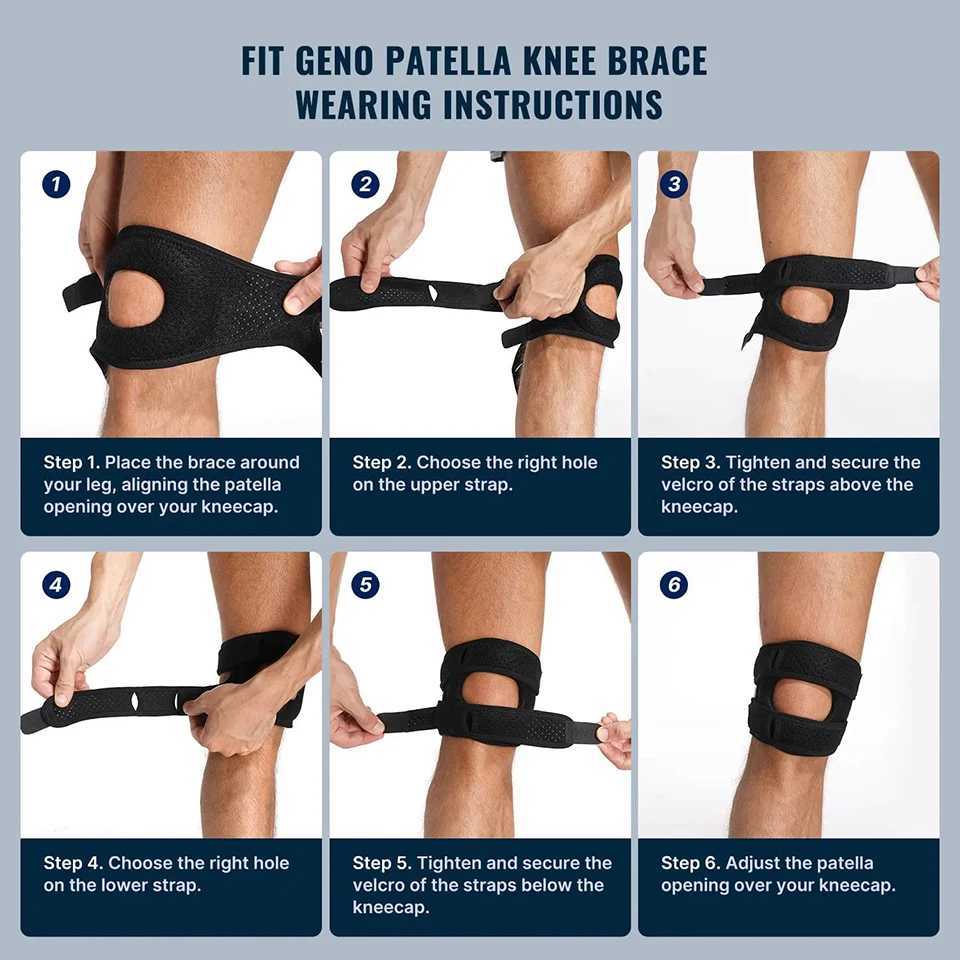 FIT GENO PATELLA KNEE BRACE
WEARING INSTRUCTIONS

1

Step 1. Place the brace around your leg, aligning the patella opening over your kneecap.

2

Step 2. Choose the right hole on the upper strap.

3

Step 3. Tighten and secure the velcro of the straps above the kneecap.

4

Step 4. Choose the right hole on the lower strap.

5

Step 5. Tighten and secure the velcro of the straps below the kneecap.

6

Step 6. Adjust the patella opening over your kneecap.