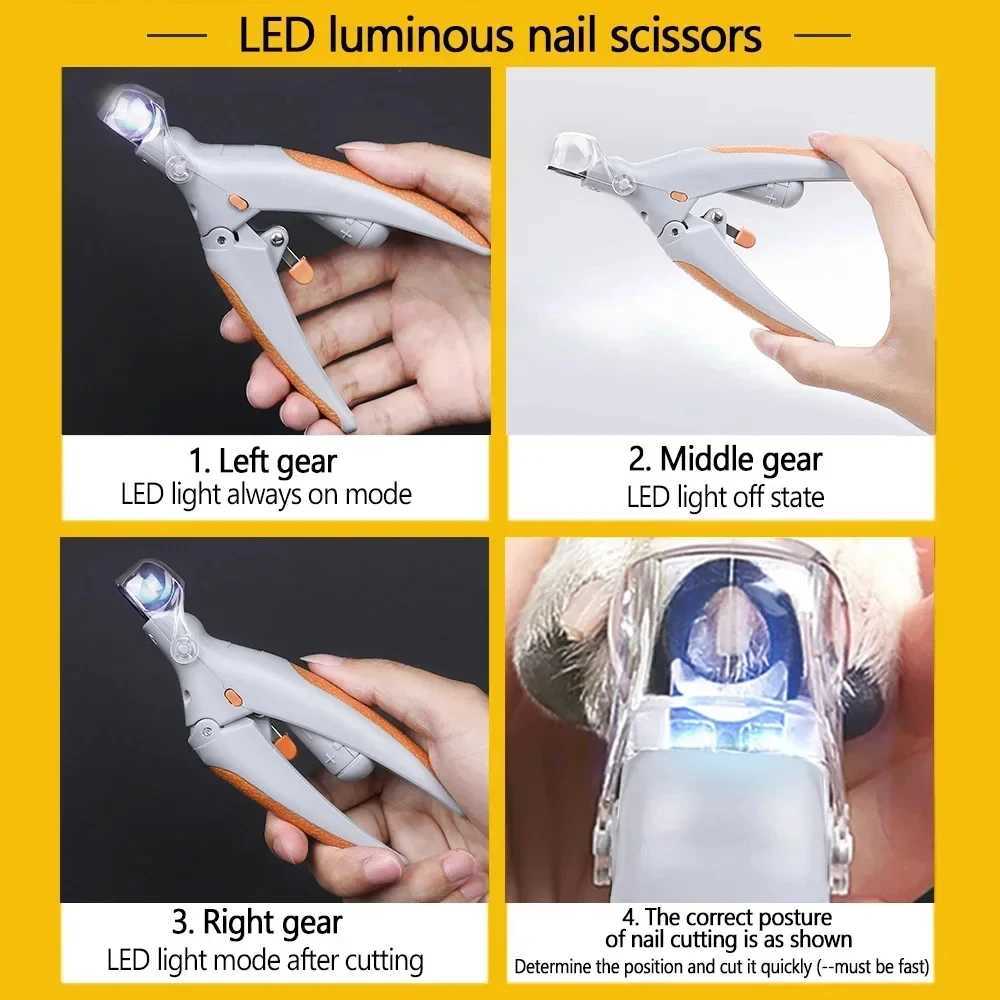 LED luminous nail scissors

1. Left gear
LED light always on mode

2. Middle gear
LED light off state

3. Right gear
LED light mode after cutting

4. The correct posture of nail cutting is as shown
Determine the position and cut it quickly (--must be fast)