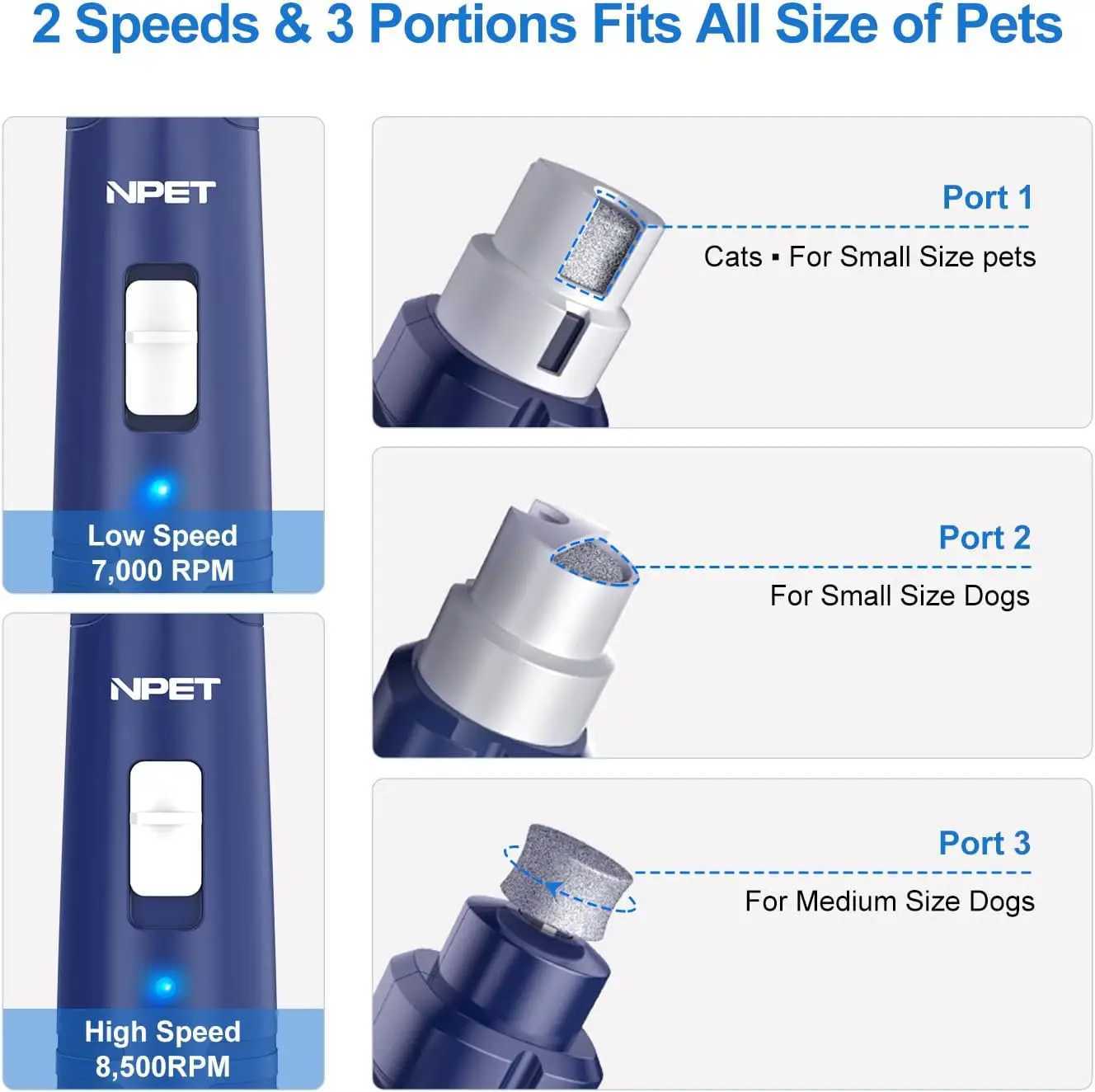 2 Speeds & 3 Portions Fits All Size of Pets

NPET

Low Speed
7,000 RPM

NPET

High Speed
8,500RPM

Port 1
Cats ▪ For Small Size pets

Port 2
For Small Size Dogs

Port 3
For Medium Size Dogs