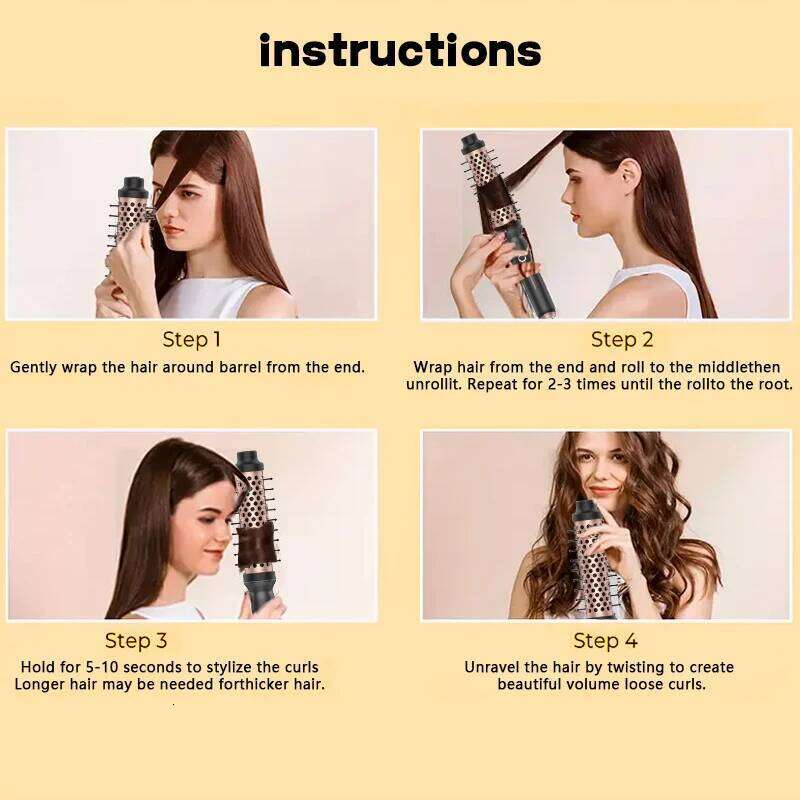 instructions

Step 1
Gently wrap the hair around barrel from the end.

Step 2
Wrap hair from the end and roll to the middlethen unrollit. Repeat for 2-3 times until the rollto the root.

Step 3
Hold for 5-10 seconds to stylize the curls Longer hair may be needed forthicker hair.

Step 4
Unravel the hair by twisting to create beautiful volume loose curls.