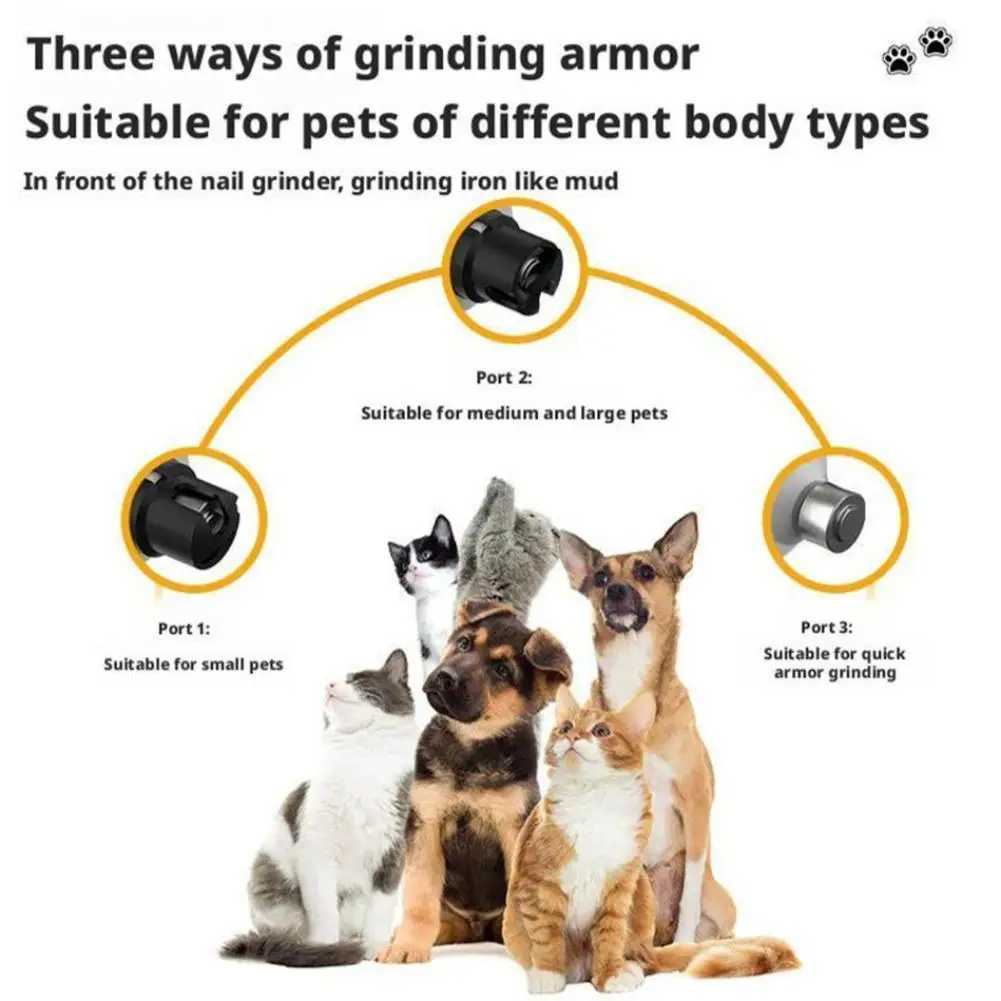 Three ways of grinding armor
Suitable for pets of different body types
In front of the nail grinder, grinding iron like mud

Port 2:
Suitable for medium and large pets

Port 1:
Suitable for small pets

Port 3:
Suitable for quick armor grinding