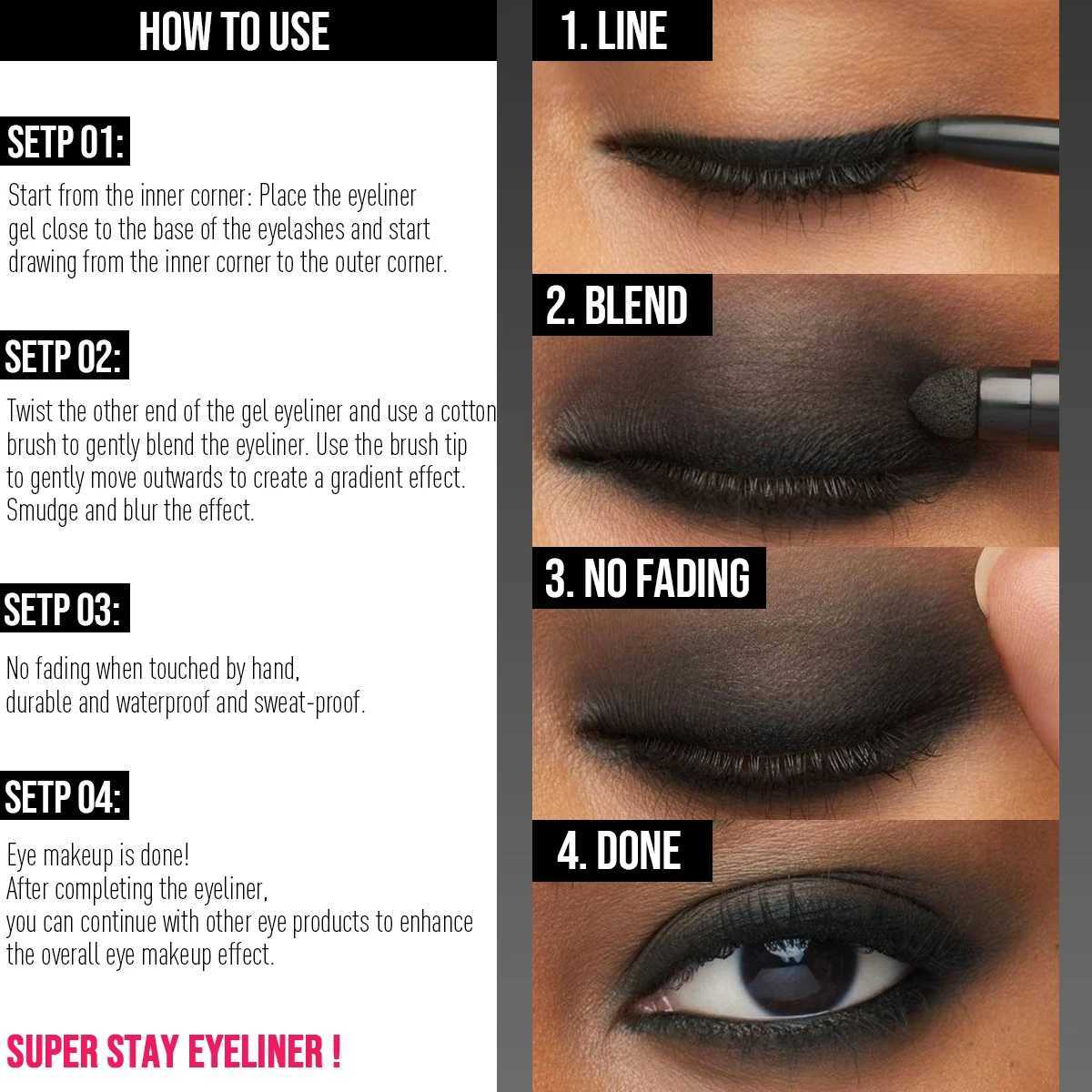 HOW TO USE

SETP 01:

Start from the inner corner: Place the eyeliner gel close to the base of the eyelashes and start drawing from the inner corner to the outer corner.

SETP 02:

Twist the other end of the gel eyeliner and use a cotton brush to gently blend the eyeliner. Use the brush tip to gently move outwards to create a gradient effect. Smudge and blur the effect.

SETP 03:

No fading when touched by hand, durable and waterproof and sweat-proof.

SETP 04:

Eye makeup is done!
After completing the eyeliner,
you can continue with other eye products to enhance the overall eye makeup effect.

SUPER STAY EYELINER !

1. LINE

2. BLEND

3. NO FADING

4. DONE