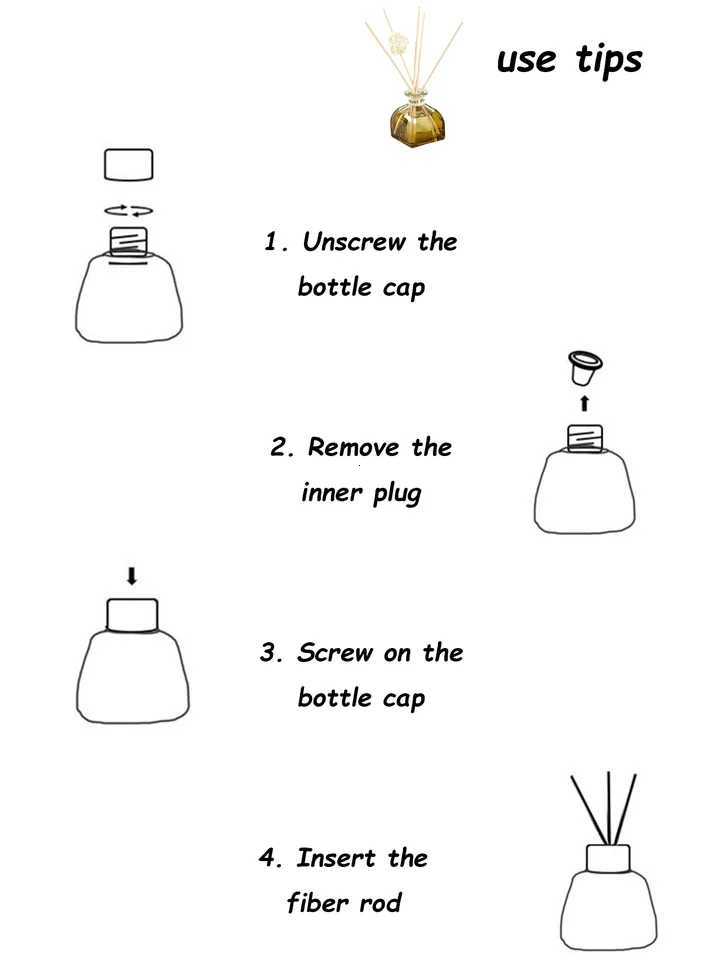 use tips

1. Unscrew the bottle cap

2. Remove the inner plug

3. Screw on the bottle cap

4. Insert the fiber rod