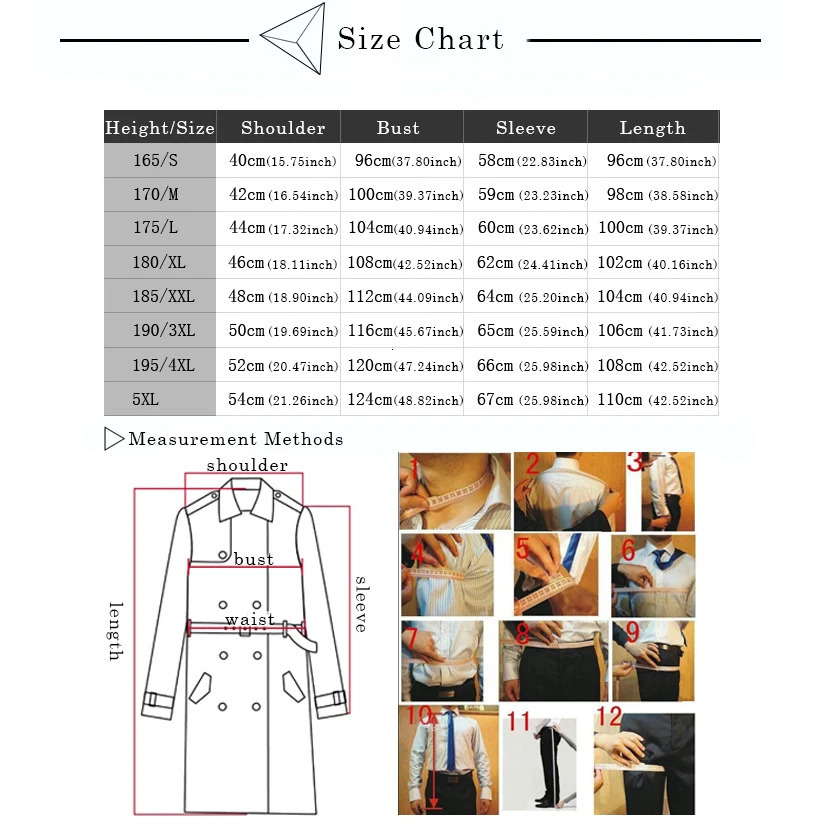 Size Chart

| Height/Size | Shoulder | Bust | Sleeve | Length |
|---|---|---|---|---|
| 165/S | 40cm(15.75inch) | 96cm(37.80inch) | 58cm(22.83inch) | 96cm(37.80inch) |
| 170/M | 42cm(16.54inch) | 100cm(39.37inch) | 59cm(23.23inch) | 98cm(38.58inch) |
| 175/L | 44cm(17.32inch) | 104cm(40.94inch) | 60cm(23.62inch) | 100cm(39.37inch) |
| 180/XL | 46cm(18.11inch) | 108cm(42.52inch) | 62cm(24.41inch) | 102cm(40.16inch) |
| 185/XXL | 48cm(18.90inch) | 112cm(44.09inch) | 64cm(25.20inch) | 104cm(40.94inch) |
| 190/3XL | 50cm(19.69inch) | 116cm(45.67inch) | 65cm(25.59inch) | 106cm(41.73inch) |
| 195/4XL | 52cm(20.47inch) | 120cm(47.24inch) | 66cm(25.98inch) | 108cm(42.52inch) |
| 5XL | 54cm(21.26inch) | 124cm(48.82inch) | 67cm(25.98inch) | 110cm(42.52inch) |

Measurement Methods

shoulder
bust
waist
length
sleeve

1 2 3 4 5 6 7 8 9 10 11 12