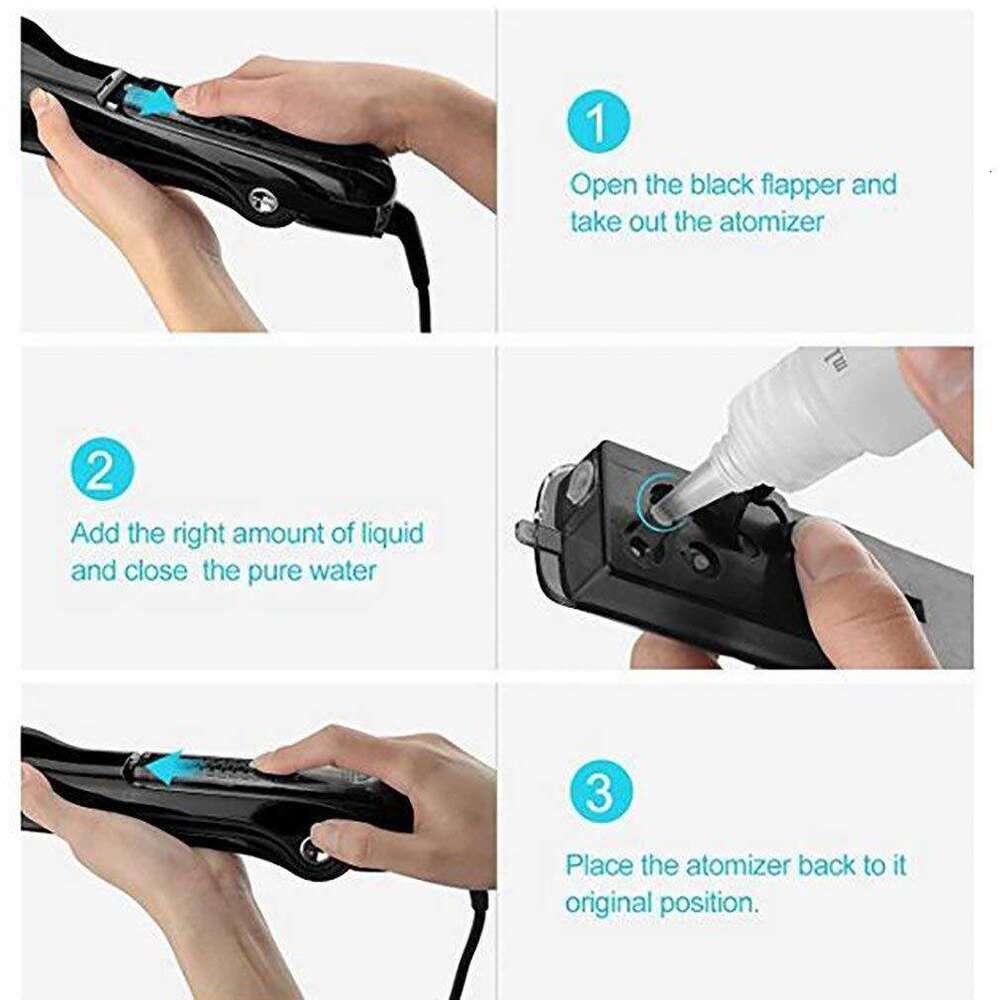 1
Open the black flapper and take out the atomizer

2
Add the right amount of liquid and close  the pure water

3
Place the atomizer back to it original position.