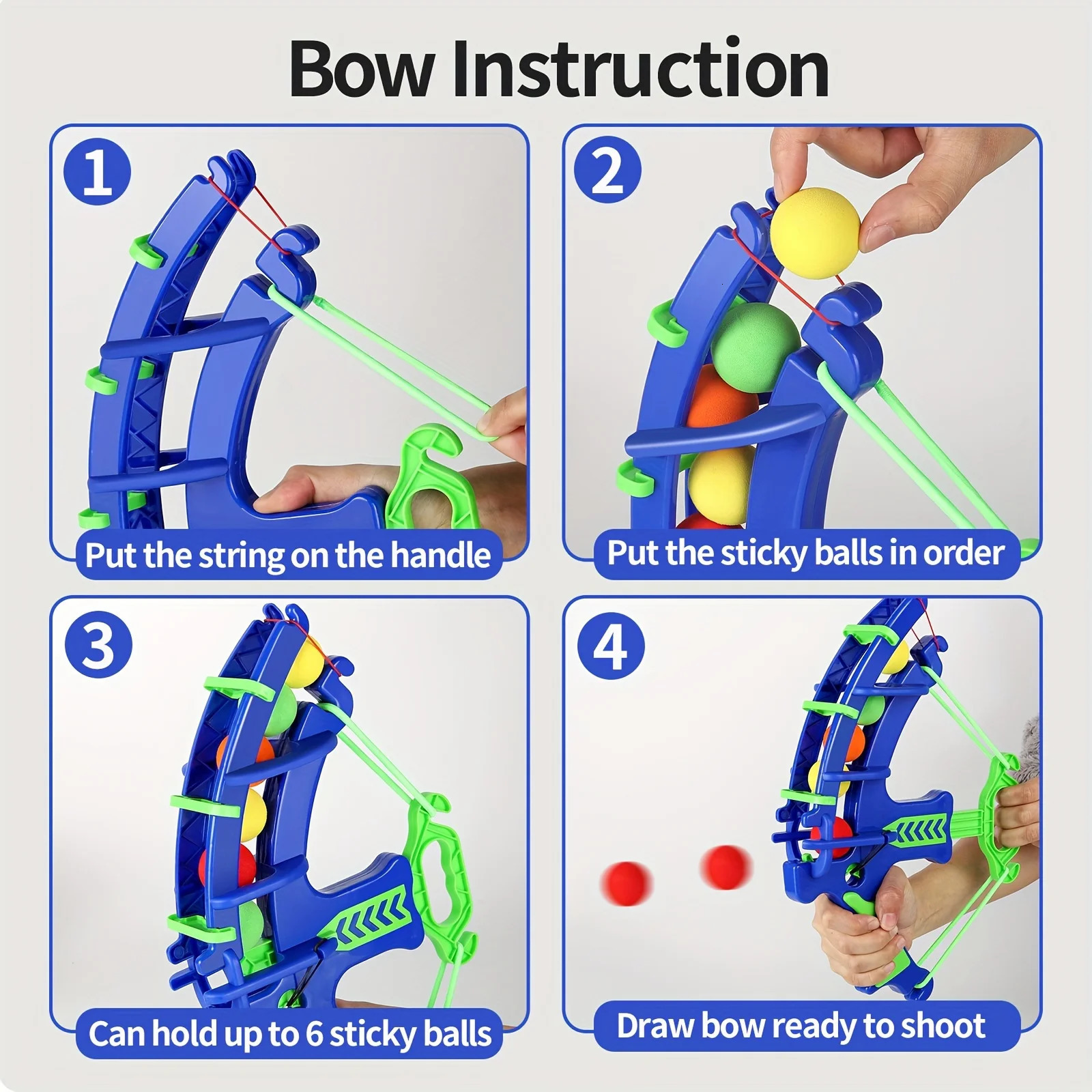 Bow Instruction

1

Put the string on the handle

2

Put the sticky balls in order

3

Can hold up to 6 sticky balls

4

Draw bow ready to shoot