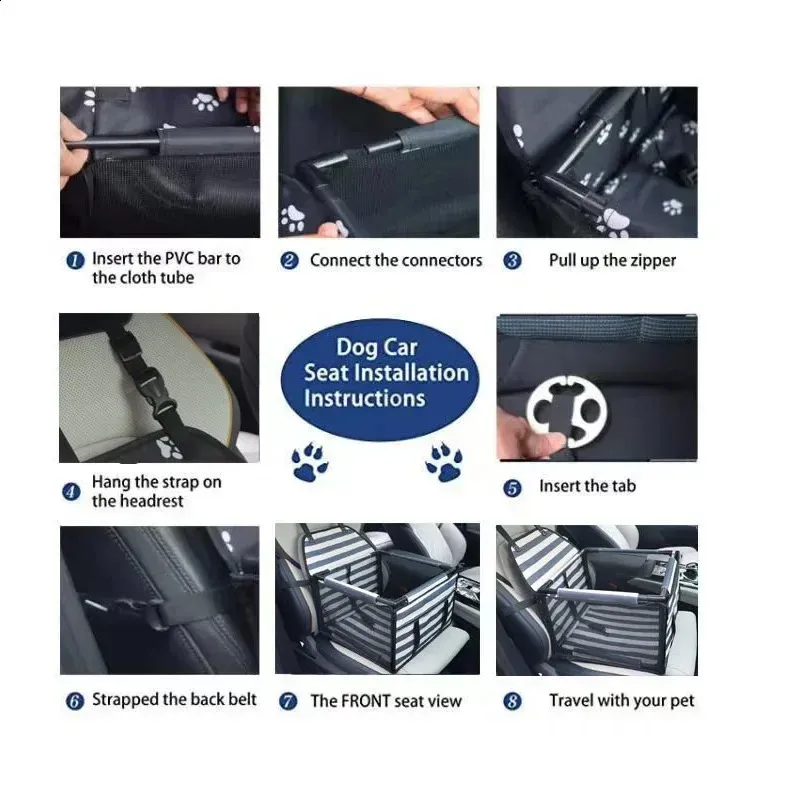 1 Insert the PVC bar to the cloth tube

2 Connect the connectors

3 Pull up the zipper

4 Hang the strap on the headrest

Dog Car Seat Installation Instructions

5 Insert the tab

6 Strapped the back belt

7 The FRONT seat view

8 Travel with your pet