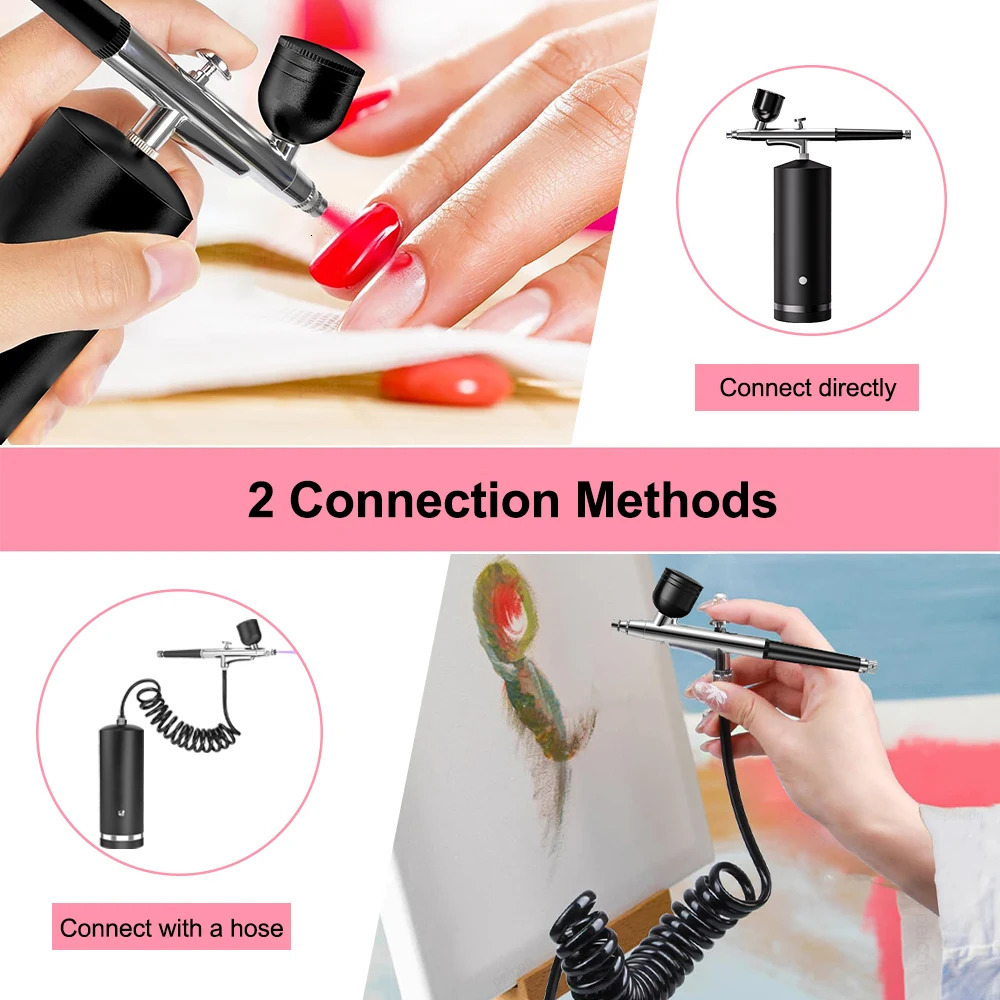 Connect directly

2 Connection Methods

Connect with a hose