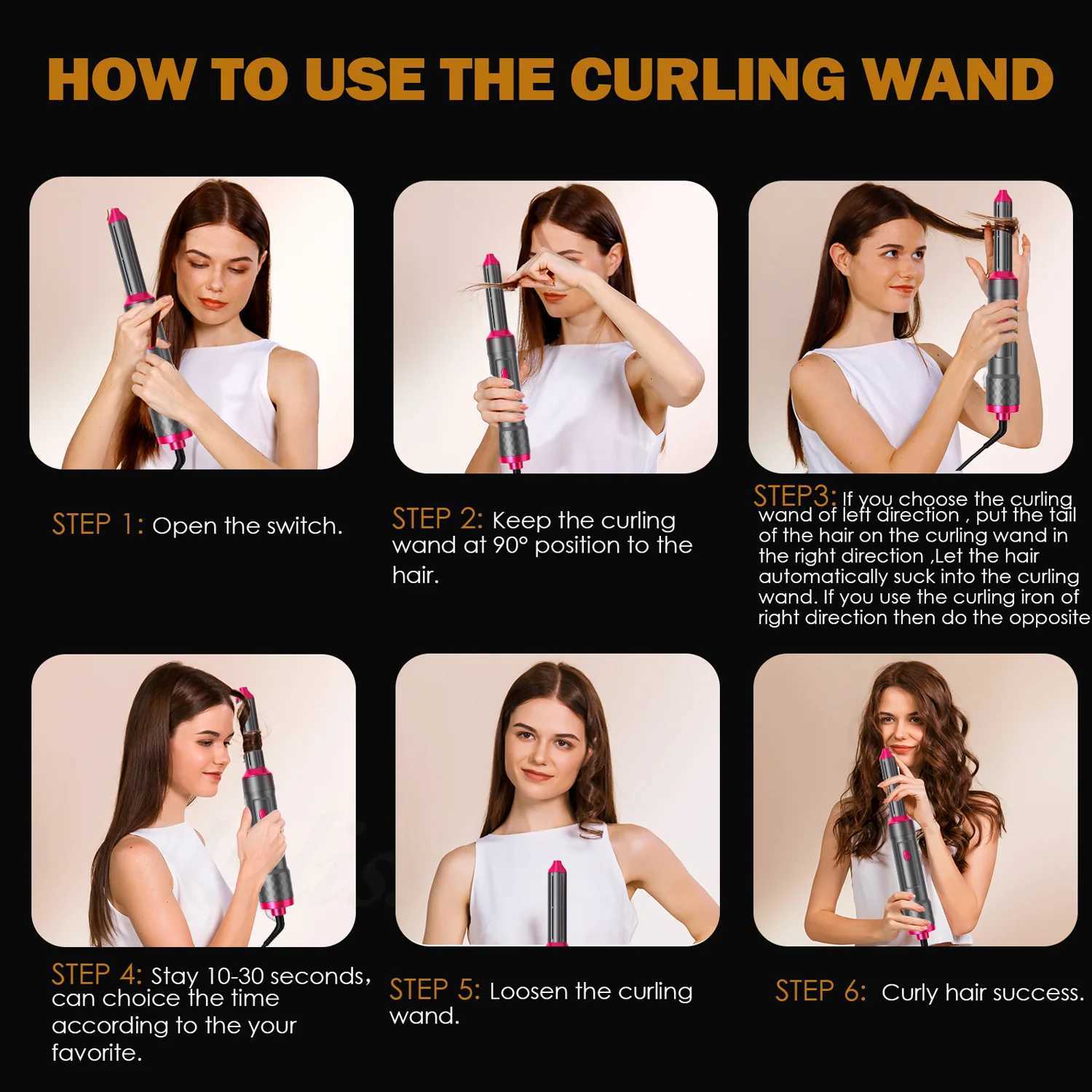 HOW TO USE THE CURLING WAND

STEP 1: Open the switch.

STEP 2: Keep the curling wand at 90° position to the hair.

STEP3: If you choose the curling wand of left direction , put the tail of the hair on the curling wand in the right direction ,Let the hair automatically suck into the curling wand. If you use the curling iron of right direction then do the opposite

STEP 4: Stay 10-30 seconds, can choice the time according to the your favorite.

STEP 5: Loosen the curling wand.

STEP 6: Curly hair success.