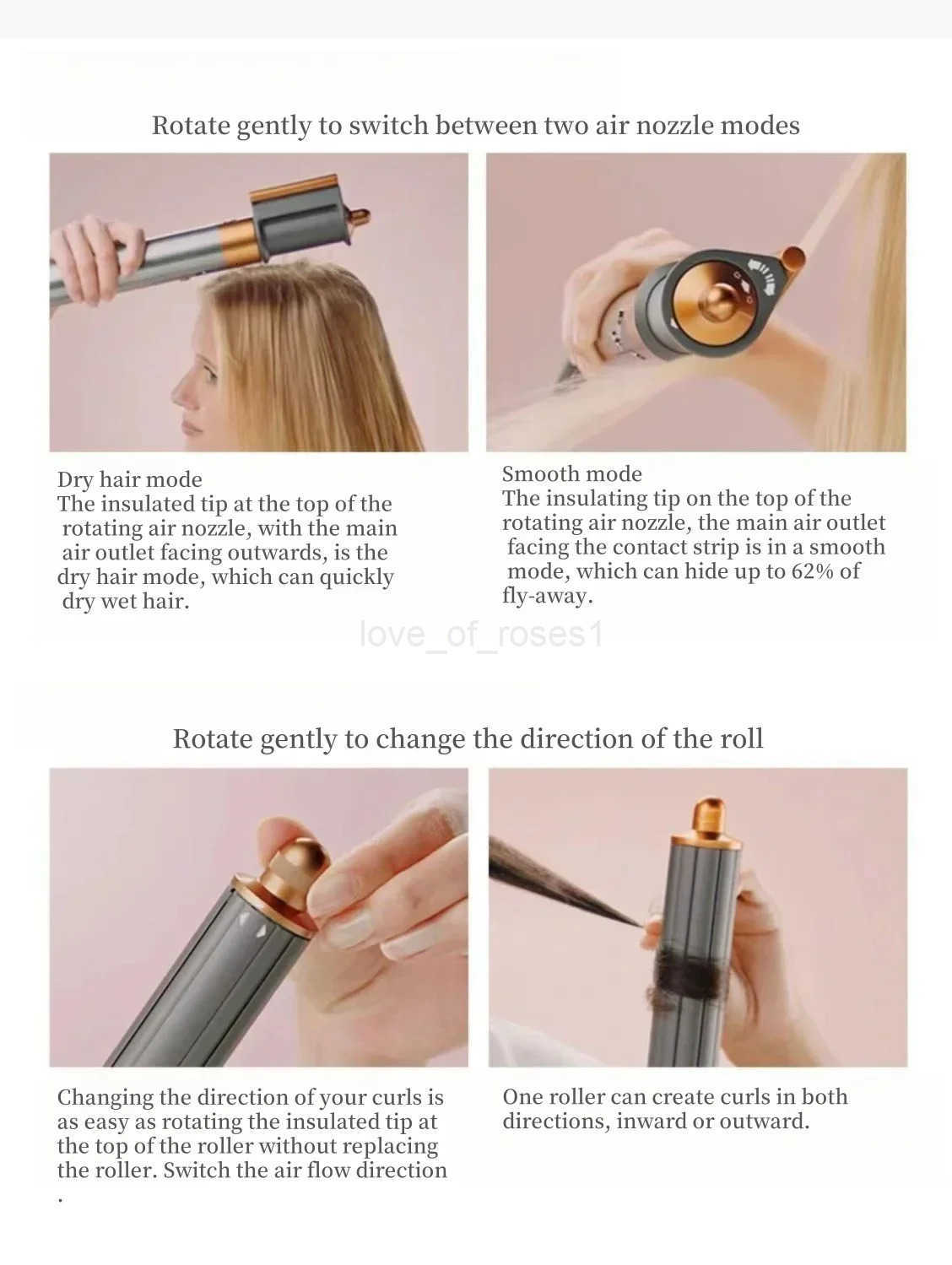 Rotate gently to switch between two air nozzle modes

Dry hair mode
The insulated tip at the top of the rotating air nozzle, with the main air outlet facing outwards, is the dry hair mode, which can quickly dry wet hair.

Smooth mode
The insulating tip on the top of the rotating air nozzle, the main air outlet facing the contact strip is in a smooth mode, which can hide up to 62% of fly-away.

love_of_roses1

Rotate gently to change the direction of the roll

Changing the direction of your curls is as easy as rotating the insulated tip at the top of the roller without replacing the roller. Switch the air flow direction .

One roller can create curls in both directions, inward or outward.