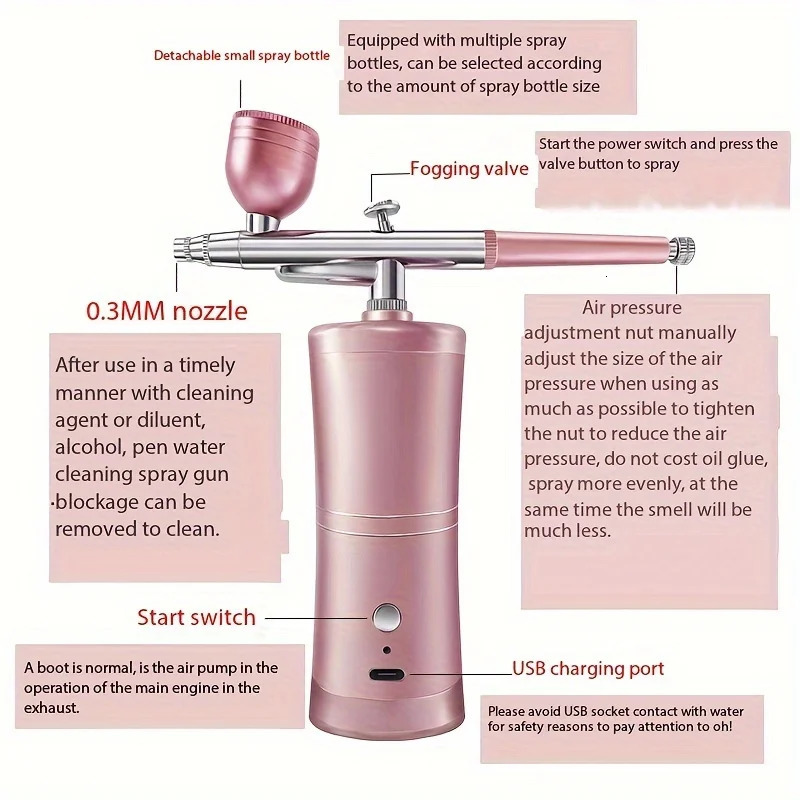 Detachable small spray bottle

Equipped with multiple spray bottles, can be selected according to the amount of spray bottle size

Fogging valve

Start the power switch and press the valve button to spray

0.3MM nozzle

After use in a timely manner with cleaning agent or diluent, alcohol, pen water cleaning spray gun blockage can be removed to clean.

Air pressure adjustment nut manually adjust the size of the air pressure when using as much as possible to tighten the nut to reduce the air pressure, do not cost oil glue, spray more evenly, at the same time the smell will be much less.

Start switch

A boot is normal, is the air pump in the operation of the main engine in the exhaust.

USB charging port

Please avoid USB socket contact with water for safety reasons to pay attention to oh!